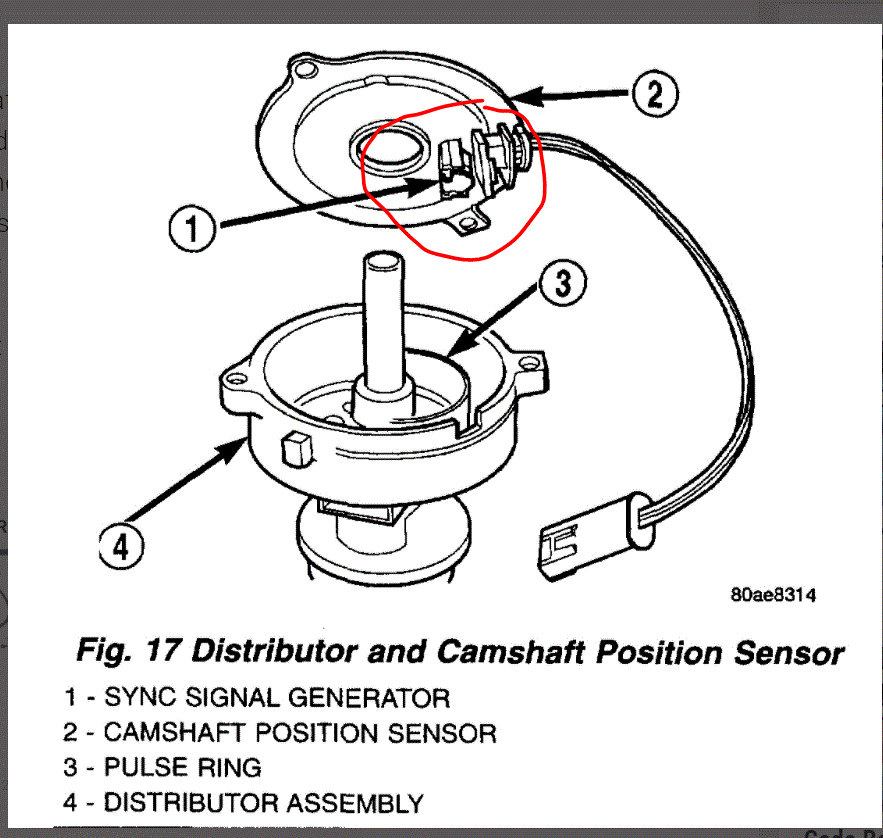 2

1

3

4

80ae8314

Fig. 17 Distributor and Camshaft Position Sensor

1 - SYNC SIGNAL GENERATOR
2 - CAMSHAFT POSITION SENSOR
3 - PULSE RING
4 - DISTRIBUTOR ASSEMBLY