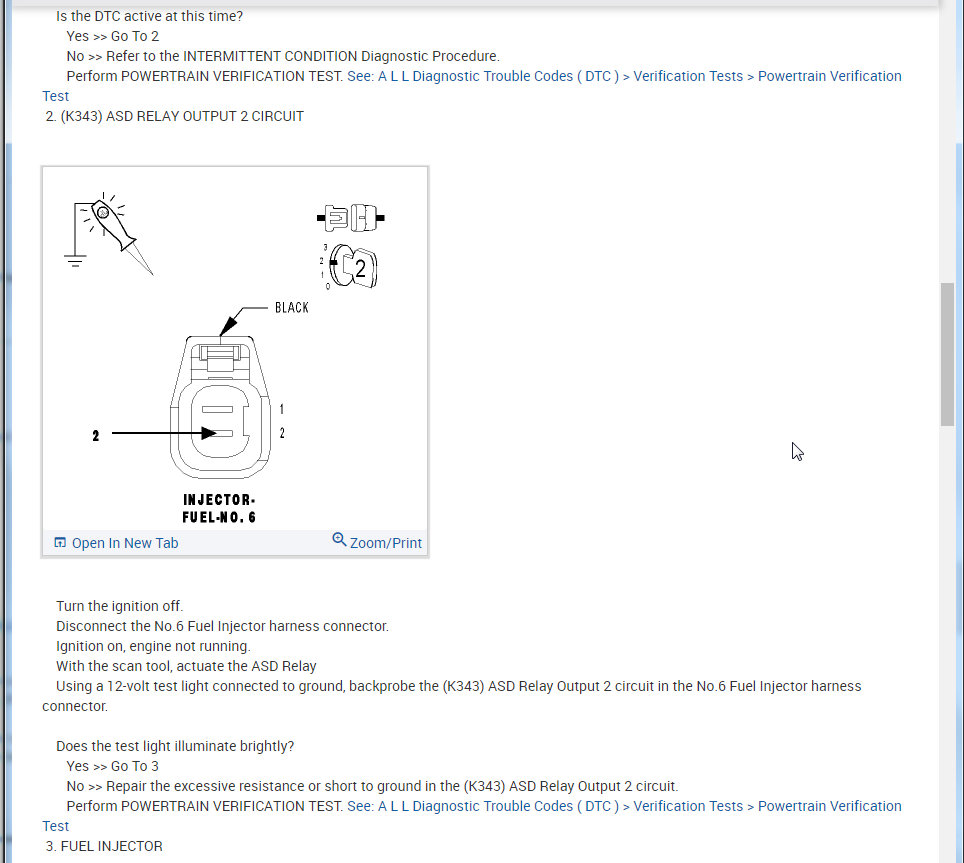 Is the DTC active at this time?
Yes >> Go To 2
No >> Refer to the INTERMITTENT CONDITION Diagnostic Procedure.
Perform POWERTRAIN VERIFICATION TEST. See: A L L Diagnostic Trouble Codes ( DTC ) > Verification Tests > Powertrain Verification Test
2. (K343) ASD RELAY OUTPUT 2 CIRCUIT

3
2
1
0
2
BLACK
1
2
2
INJECTOR-FUEL-NO. 6
Open In New Tab
Zoom/Print

Turn the ignition off.
Disconnect the No.6 Fuel Injector harness connector.
Ignition on, engine not running.
With the scan tool, actuate the ASD Relay
Using a 12-volt test light connected to ground, backprobe the (K343) ASD Relay Output 2 circuit in the No.6 Fuel Injector harness connector.

Does the test light illuminate brightly?
Yes >> Go To 3
No >> Repair the excessive resistance or short to ground in the (K343) ASD Relay Output 2 circuit.
Perform POWERTRAIN VERIFICATION TEST. See: A L L Diagnostic Trouble Codes ( DTC ) > Verification Tests > Powertrain Verification Test
3. FUEL INJECTOR