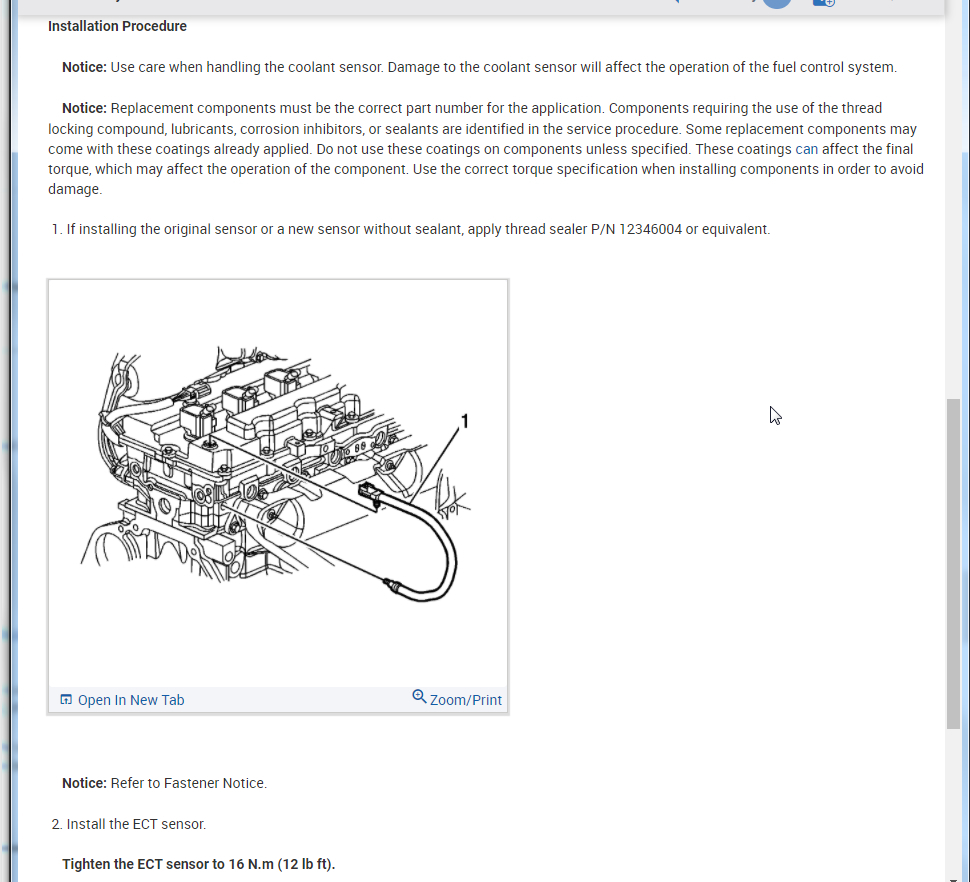 Installation Procedure

Notice: Use care when handling the coolant sensor. Damage to the coolant sensor will affect the operation of the fuel control system.

Notice: Replacement components must be the correct part number for the application. Components requiring the use of the thread locking compound, lubricants, corrosion inhibitors, or sealants are identified in the service procedure. Some replacement components may come with these coatings already applied. Do not use these coatings on components unless specified. These coatings can affect the final torque, which may affect the operation of the component. Use the correct torque specification when installing components in order to avoid damage.

1. If installing the original sensor or a new sensor without sealant, apply thread sealer P/N 12346004 or equivalent.

1

Open In New Tab

Zoom/Print

Notice: Refer to Fastener Notice.

2. Install the ECT sensor.

Tighten the ECT sensor to 16 N.m (12 lb ft).