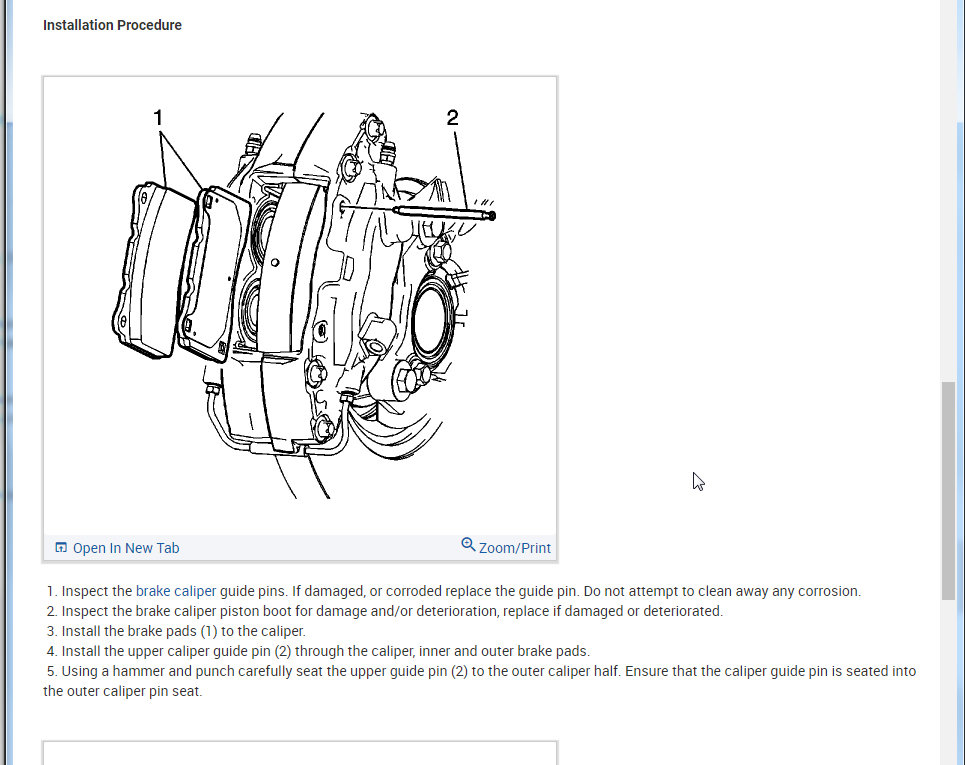 Installation Procedure

1

2

Open In New Tab

Zoom/Print

1. Inspect the brake caliper guide pins. If damaged, or corroded replace the guide pin. Do not attempt to clean away any corrosion.
2. Inspect the brake caliper piston boot for damage and/or deterioration, replace if damaged or deteriorated.
3. Install the brake pads (1) to the caliper.
4. Install the upper caliper guide pin (2) through the caliper, inner and outer brake pads.
5. Using a hammer and punch carefully seat the upper guide pin (2) to the outer caliper half. Ensure that the caliper guide pin is seated into the outer caliper pin seat.