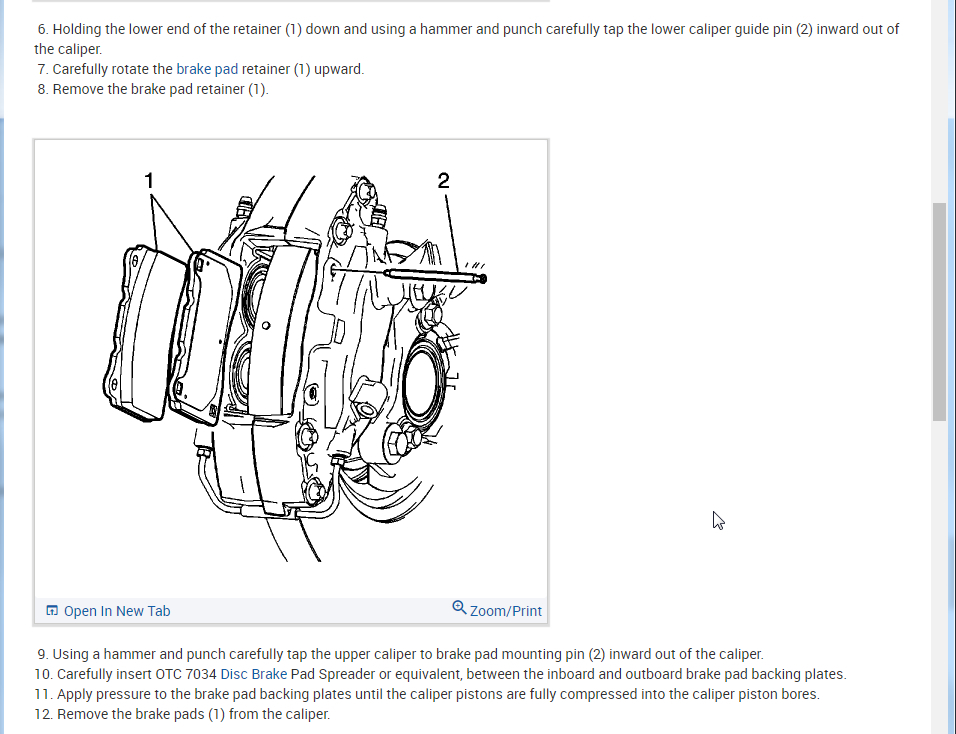 6. Holding the lower end of the retainer (1) down and using a hammer and punch carefully tap the lower caliper guide pin (2) inward out of the caliper.
7. Carefully rotate the brake pad retainer (1) upward.
8. Remove the brake pad retainer (1).

1

2

Open In New Tab

Zoom/Print

9. Using a hammer and punch carefully tap the upper caliper to brake pad mounting pin (2) inward out of the caliper.
10. Carefully insert OTC 7034 Disc Brake Pad Spreader or equivalent, between the inboard and outboard brake pad backing plates.
11. Apply pressure to the brake pad backing plates until the caliper pistons are fully compressed into the caliper piston bores.
12. Remove the brake pads (1) from the caliper.