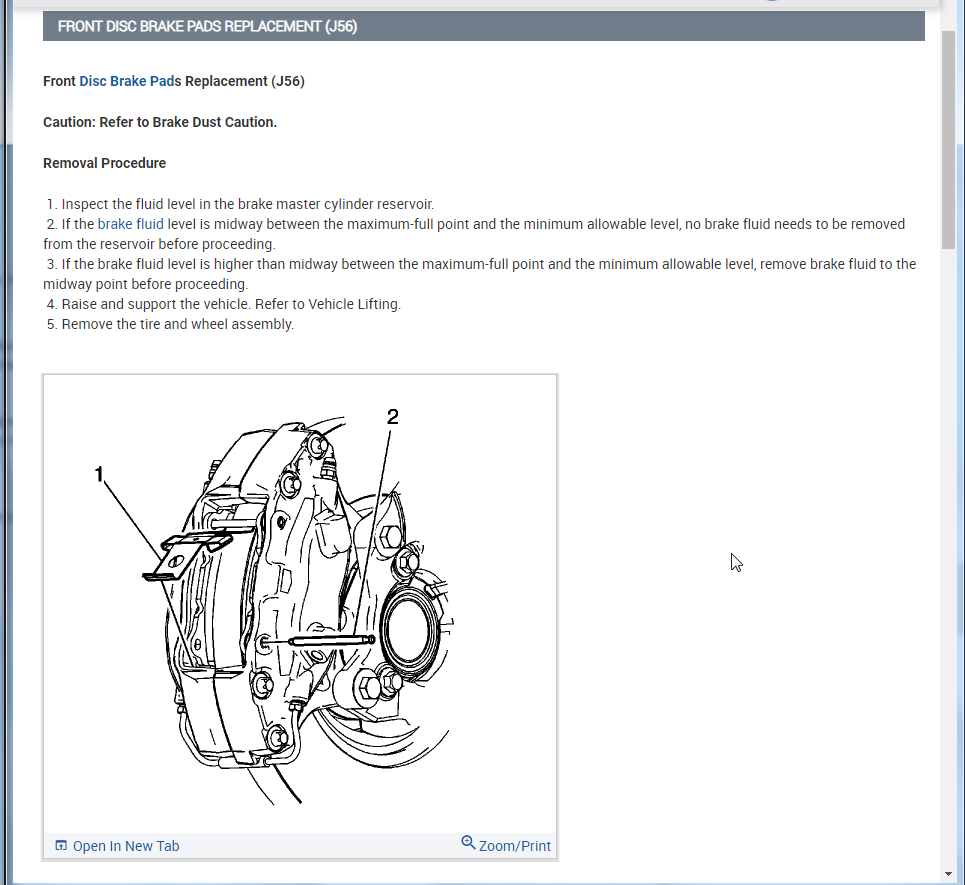 FRONT DISC BRAKE PADS REPLACEMENT (J56)

Front Disc Brake Pads Replacement (J56)

Caution: Refer to Brake Dust Caution.

Removal Procedure

1. Inspect the fluid level in the brake master cylinder reservoir.
2. If the brake fluid level is midway between the maximum-full point and the minimum allowable level, no brake fluid needs to be removed from the reservoir before proceeding.
3. If the brake fluid level is higher than midway between the maximum-full point and the minimum allowable level, remove brake fluid to the midway point before proceeding.
4. Raise and support the vehicle. Refer to Vehicle Lifting.
5. Remove the tire and wheel assembly.

1

2

Open In New Tab

Zoom/Print