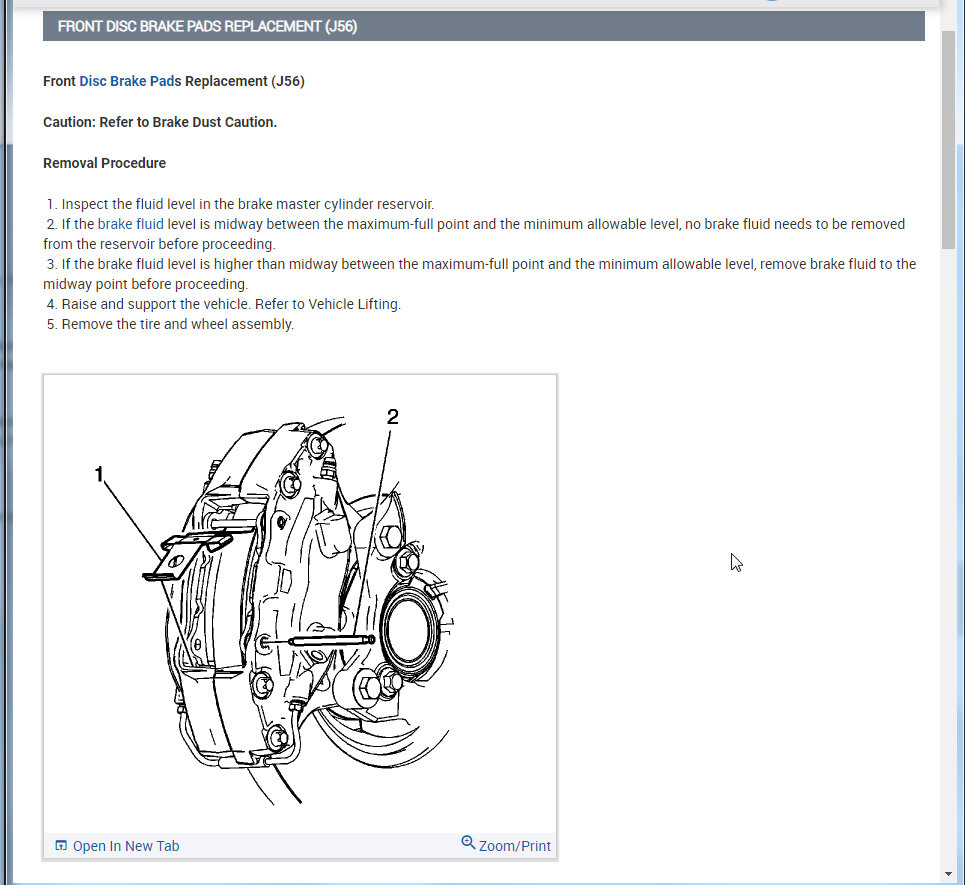 FRONT DISC BRAKE PADS REPLACEMENT (J56)

Front Disc Brake Pads Replacement (J56)

Caution: Refer to Brake Dust Caution.

Removal Procedure

1. Inspect the fluid level in the brake master cylinder reservoir.
2. If the brake fluid level is midway between the maximum-full point and the minimum allowable level, no brake fluid needs to be removed from the reservoir before proceeding.
3. If the brake fluid level is higher than midway between the maximum-full point and the minimum allowable level, remove brake fluid to the midway point before proceeding.
4. Raise and support the vehicle. Refer to Vehicle Lifting.
5. Remove the tire and wheel assembly.

1

2

Open In New Tab

Zoom/Print