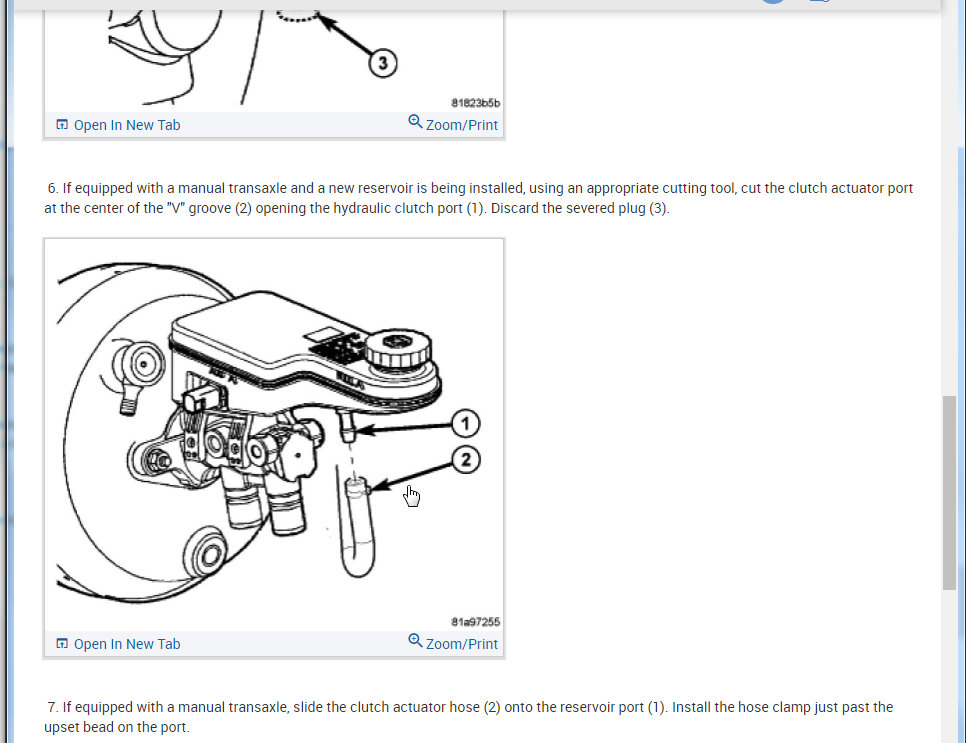 3

81823b5b

Open In New Tab Zoom/Print

6. If equipped with a manual transaxle and a new reservoir is being installed, using an appropriate cutting tool, cut the clutch actuator port at the center of the "V" groove (2) opening the hydraulic clutch port (1). Discard the severed plug (3).

1

2

81a97255

Open In New Tab Zoom/Print

7. If equipped with a manual transaxle, slide the clutch actuator hose (2) onto the reservoir port (1). Install the hose clamp just past the upset bead on the port.