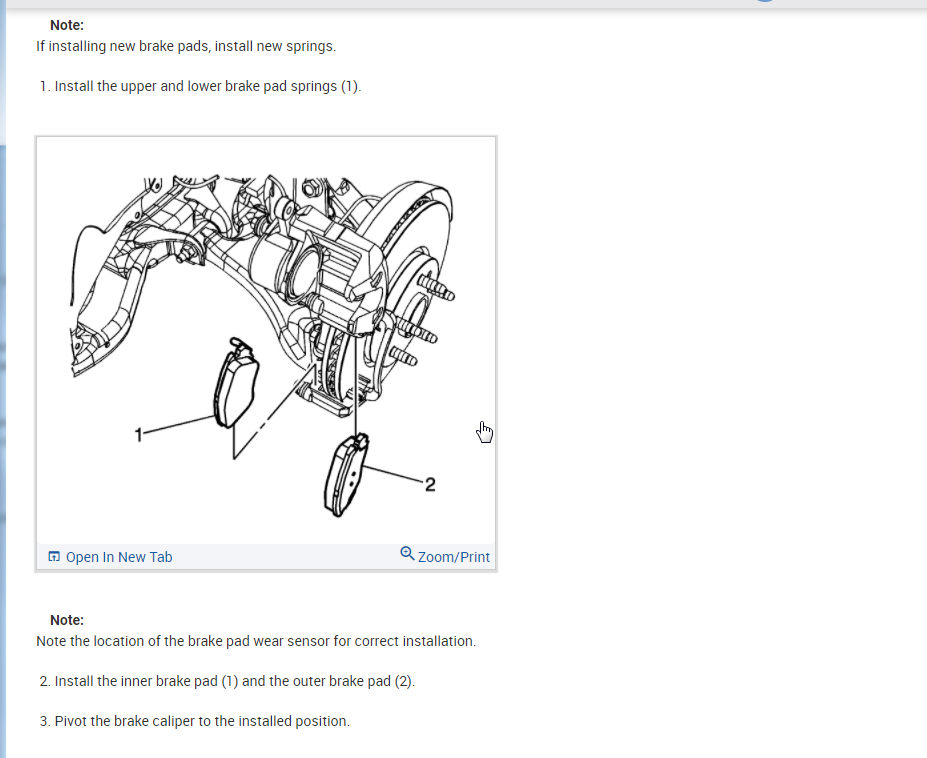 Note:
If installing new brake pads, install new springs.

1. Install the upper and lower brake pad springs (1).

1

2

Open In New Tab

Zoom/Print

Note:
Note the location of the brake pad wear sensor for correct installation.

2. Install the inner brake pad (1) and the outer brake pad (2).

3. Pivot the brake caliper to the installed position.