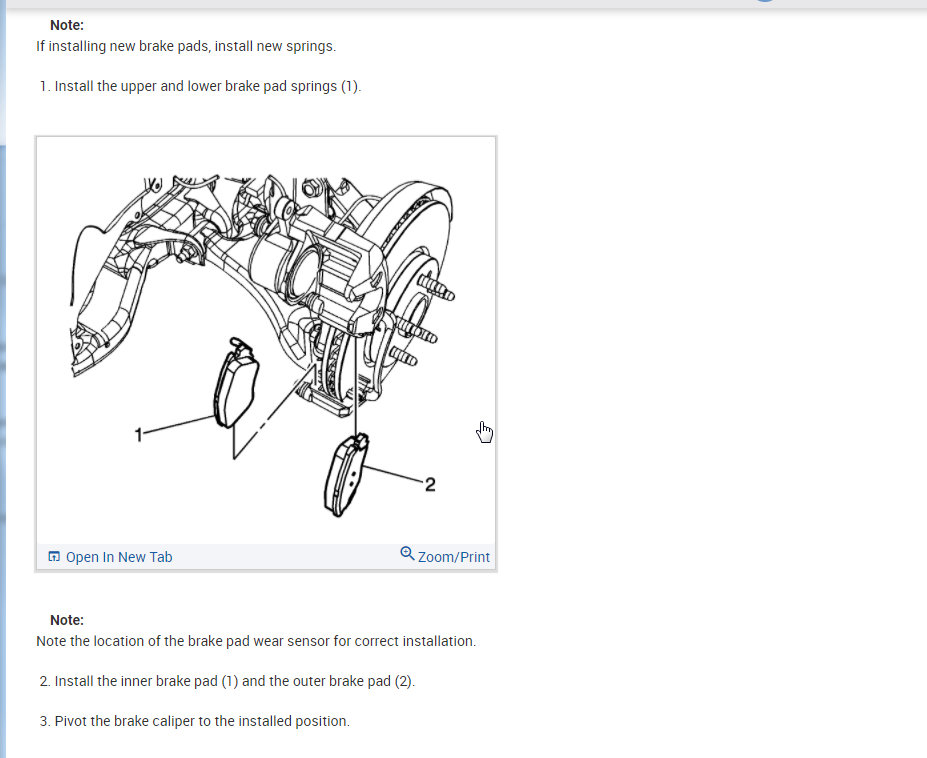 Note:
If installing new brake pads, install new springs.

1. Install the upper and lower brake pad springs (1).

1
2

Open In New Tab
Zoom/Print

Note:
Note the location of the brake pad wear sensor for correct installation.

2. Install the inner brake pad (1) and the outer brake pad (2).

3. Pivot the brake caliper to the installed position.