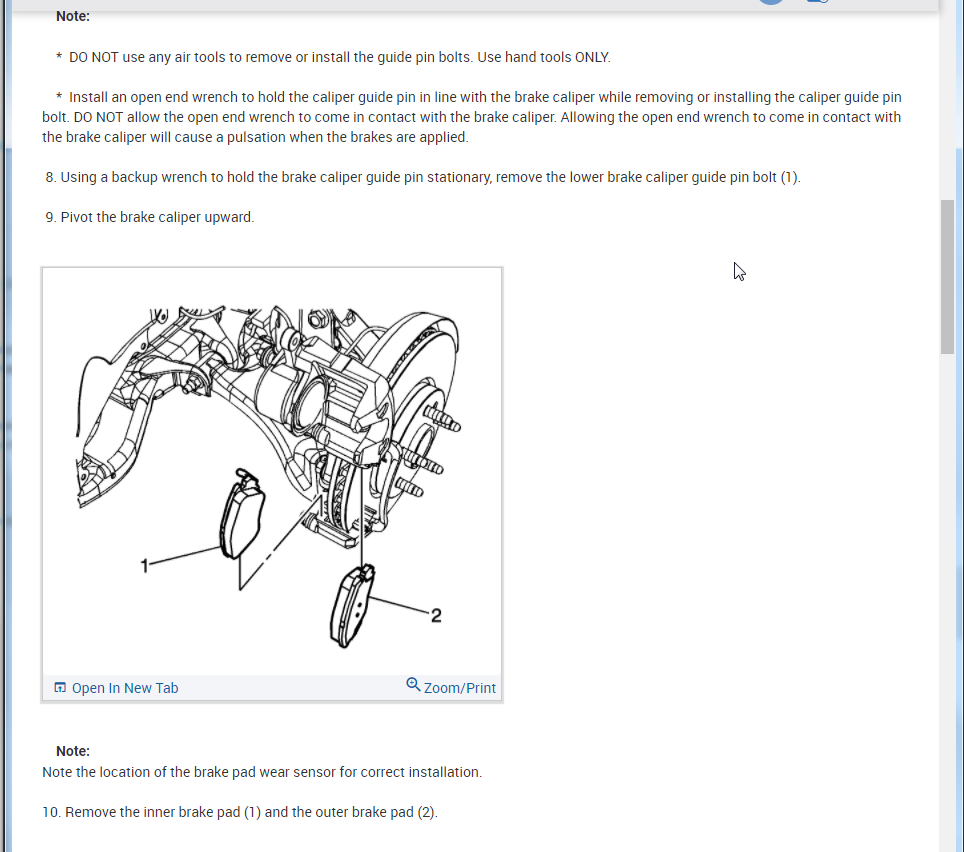 Note:

* DO NOT use any air tools to remove or install the guide pin bolts. Use hand tools ONLY.

* Install an open end wrench to hold the caliper guide pin in line with the brake caliper while removing or installing the caliper guide pin bolt. DO NOT allow the open end wrench to come in contact with the brake caliper. Allowing the open end wrench to come in contact with the brake caliper will cause a pulsation when the brakes are applied.

8. Using a backup wrench to hold the brake caliper guide pin stationary, remove the lower brake caliper guide pin bolt (1).

9. Pivot the brake caliper upward.

1

2

Open In New Tab

Zoom/Print

Note:
Note the location of the brake pad wear sensor for correct installation.

10. Remove the inner brake pad (1) and the outer brake pad (2).