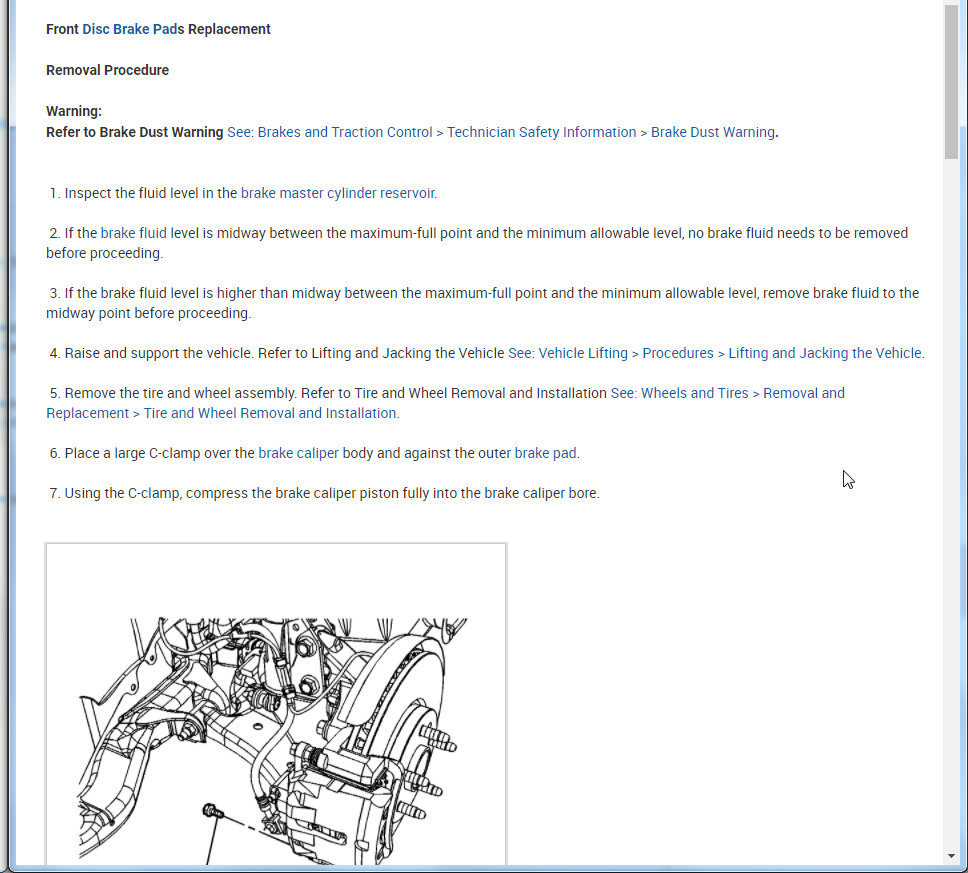 Front Disc Brake Pads Replacement

Removal Procedure

Warning:
Refer to Brake Dust Warning See: Brakes and Traction Control > Technician Safety Information > Brake Dust Warning.

1. Inspect the fluid level in the brake master cylinder reservoir.

2. If the brake fluid level is midway between the maximum-full point and the minimum allowable level, no brake fluid needs to be removed before proceeding.

3. If the brake fluid level is higher than midway between the maximum-full point and the minimum allowable level, remove brake fluid to the midway point before proceeding.

4. Raise and support the vehicle. Refer to Lifting and Jacking the Vehicle See: Vehicle Lifting > Procedures > Lifting and Jacking the Vehicle.

5. Remove the tire and wheel assembly. Refer to Tire and Wheel Removal and Installation See: Wheels and Tires > Removal and Replacement > Tire and Wheel Removal and Installation.

6. Place a large C-clamp over the brake caliper body and against the outer brake pad.

7. Using the C-clamp, compress the brake caliper piston fully into the brake caliper bore.