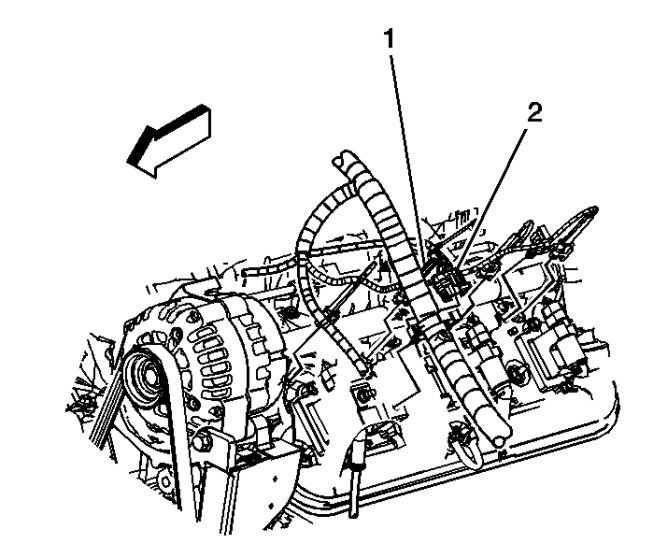 1
2