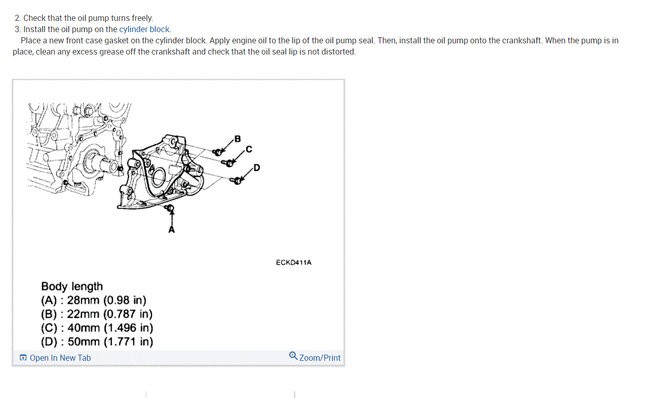 2. Check that the oil pump turns freely.
3. Install the oil pump on the cylinder block.

Place a new front case gasket on the cylinder block. Apply engine oil to the lip of the oil pump seal. Then, install the oil pump onto the crankshaft. When the pump is in place, clean any excess grease off the crankshaft and check that the oil seal lip is not distorted.

B
C
D
A

ECKD411A

Body length
(A) : 28mm (0.98 in)
(B) : 22mm (0.787 in)
(C) : 40mm (1.496 in)
(D) : 50mm (1.771 in)

Open In New Tab
Zoom/Print