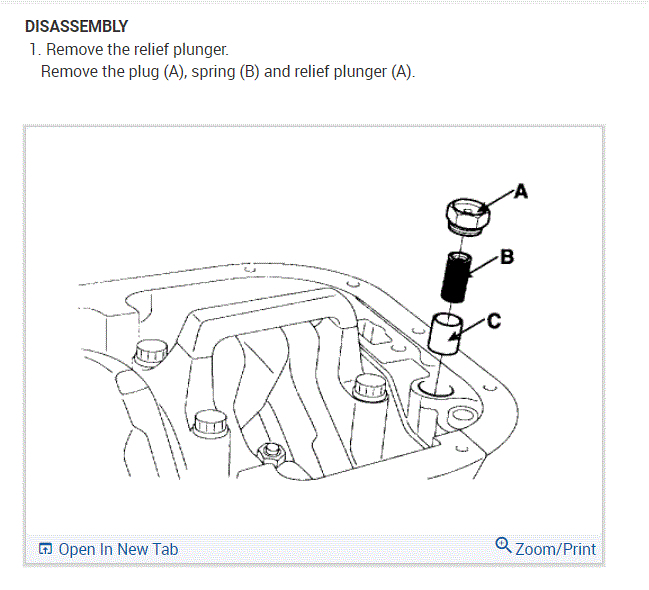 DISASSEMBLY

1. Remove the relief plunger.
Remove the plug (A), spring (B) and relief plunger (A).

A
B
C

Open In New Tab
Zoom/Print