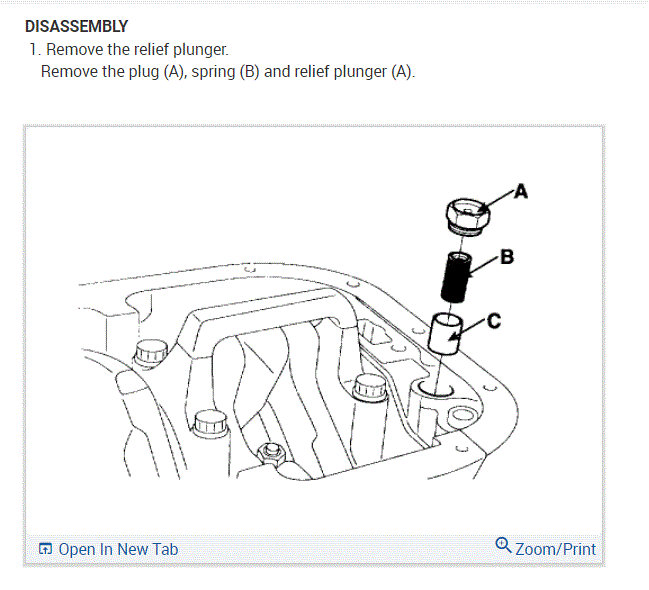 DISASSEMBLY

1. Remove the relief plunger.
Remove the plug (A), spring (B) and relief plunger (A).

A
B
C

Open In New Tab
Zoom/Print