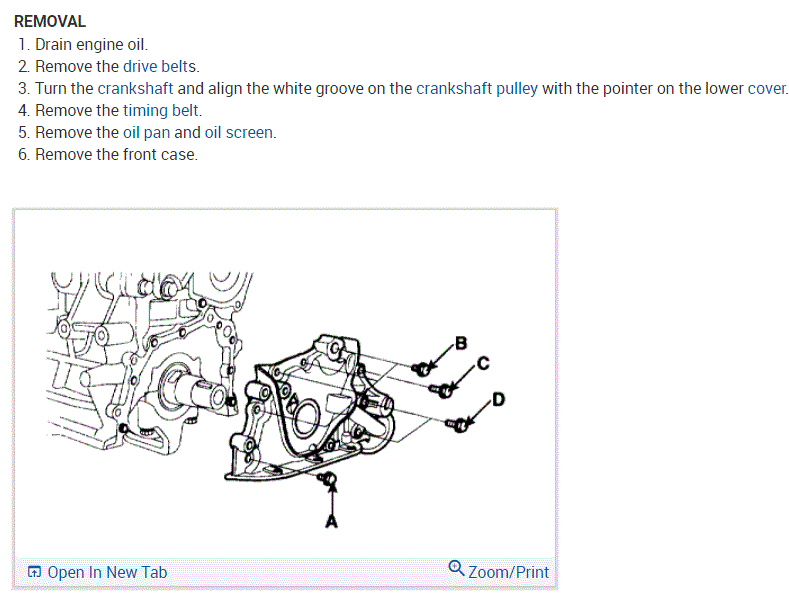 REMOVAL
1. Drain engine oil.
2. Remove the drive belts.
3. Turn the crankshaft and align the white groove on the crankshaft pulley with the pointer on the lower cover.
4. Remove the timing belt.
5. Remove the oil pan and oil screen.
6. Remove the front case.

B
C
D
A

Open In New Tab
Zoom/Print