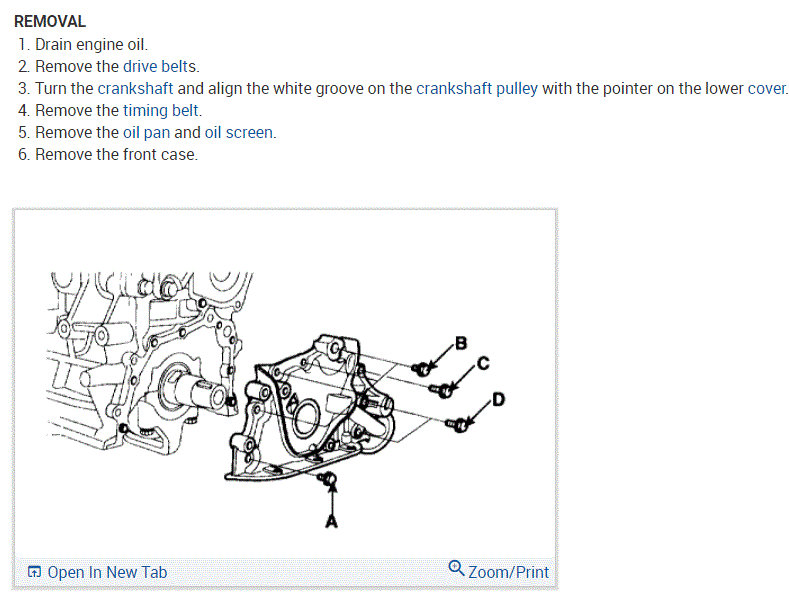 REMOVAL

1. Drain engine oil.
2. Remove the drive belts.
3. Turn the crankshaft and align the white groove on the crankshaft pulley with the pointer on the lower cover.
4. Remove the timing belt.
5. Remove the oil pan and oil screen.
6. Remove the front case.

B
C
D
A

Open In New Tab
Zoom/Print