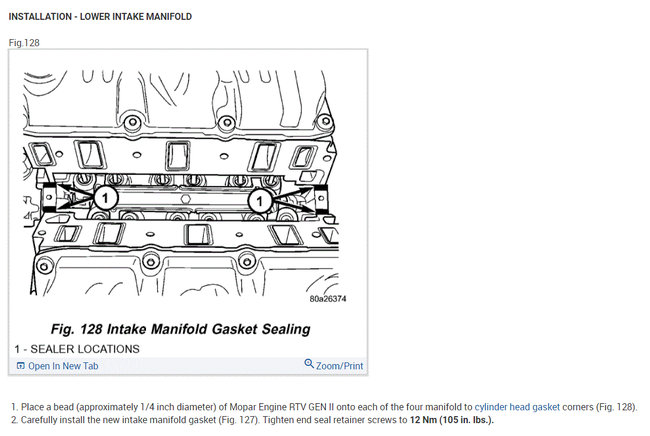 INSTALLATION - LOWER INTAKE MANIFOLD

Fig.128

1

1

80a26374

Fig. 128 Intake Manifold Gasket Sealing

1 - SEALER LOCATIONS

Open In New Tab

Zoom/Print

1. Place a bead (approximately 1/4 inch diameter) of Mopar Engine RTV GEN II onto each of the four manifold to cylinder head gasket corners (Fig. 128).
2. Carefully install the new intake manifold gasket (Fig. 127). Tighten end seal retainer screws to 12 Nm (105 in. lbs.).