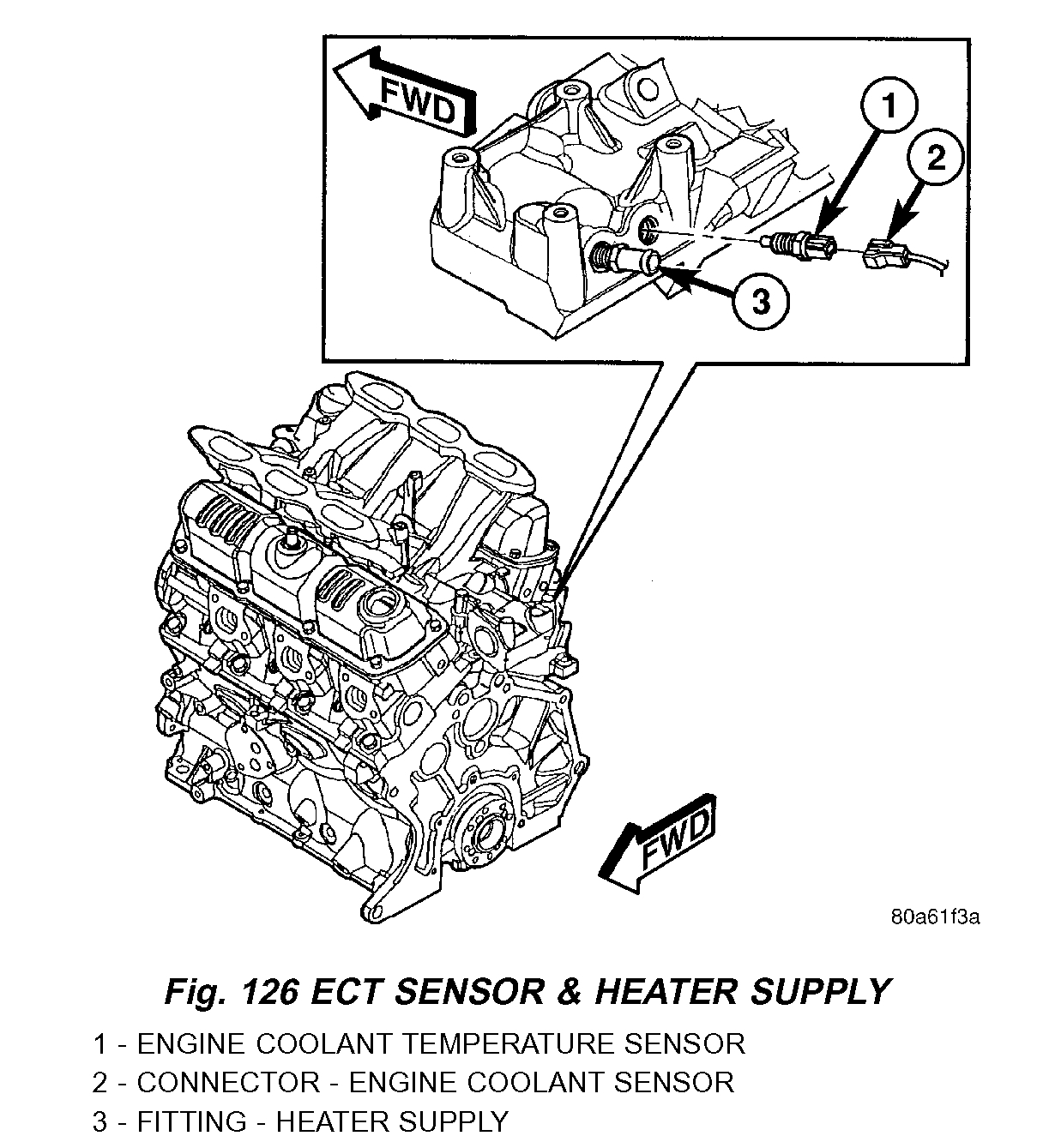 FWD

1

2

3

FWD

80a61f3a

Fig. 126 ECT SENSOR & HEATER SUPPLY

1 - ENGINE COOLANT TEMPERATURE SENSOR
2 - CONNECTOR - ENGINE COOLANT SENSOR
3 - FITTING - HEATER SUPPLY