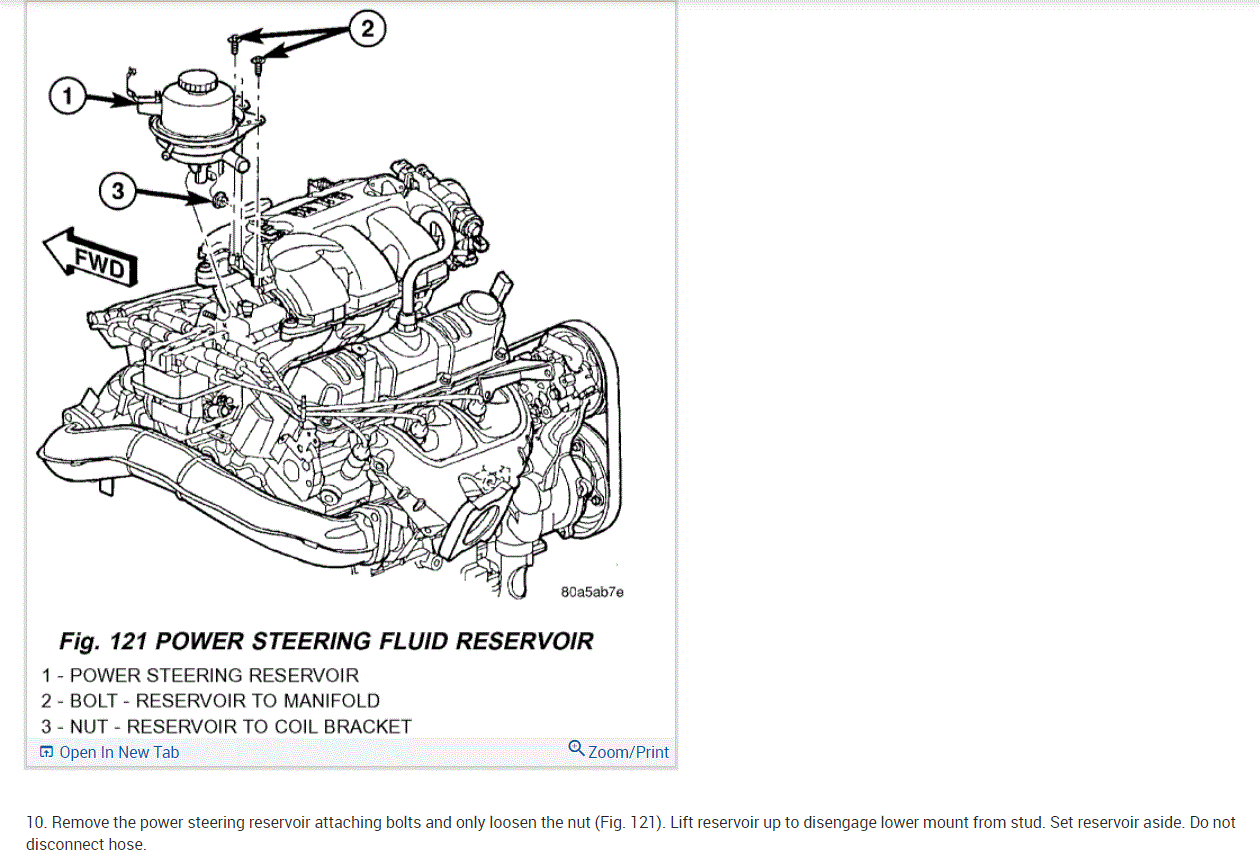 2

1

3

FWD

80a5ab7e

Fig. 121 POWER STEERING FLUID RESERVOIR

1 - POWER STEERING RESERVOIR
2 - BOLT - RESERVOIR TO MANIFOLD
3 - NUT - RESERVOIR TO COIL BRACKET

Open In New Tab

Zoom/Print

10. Remove the power steering reservoir attaching bolts and only loosen the nut (Fig. 121). Lift reservoir up to disengage lower mount from stud. Set reservoir aside. Do not disconnect hose.