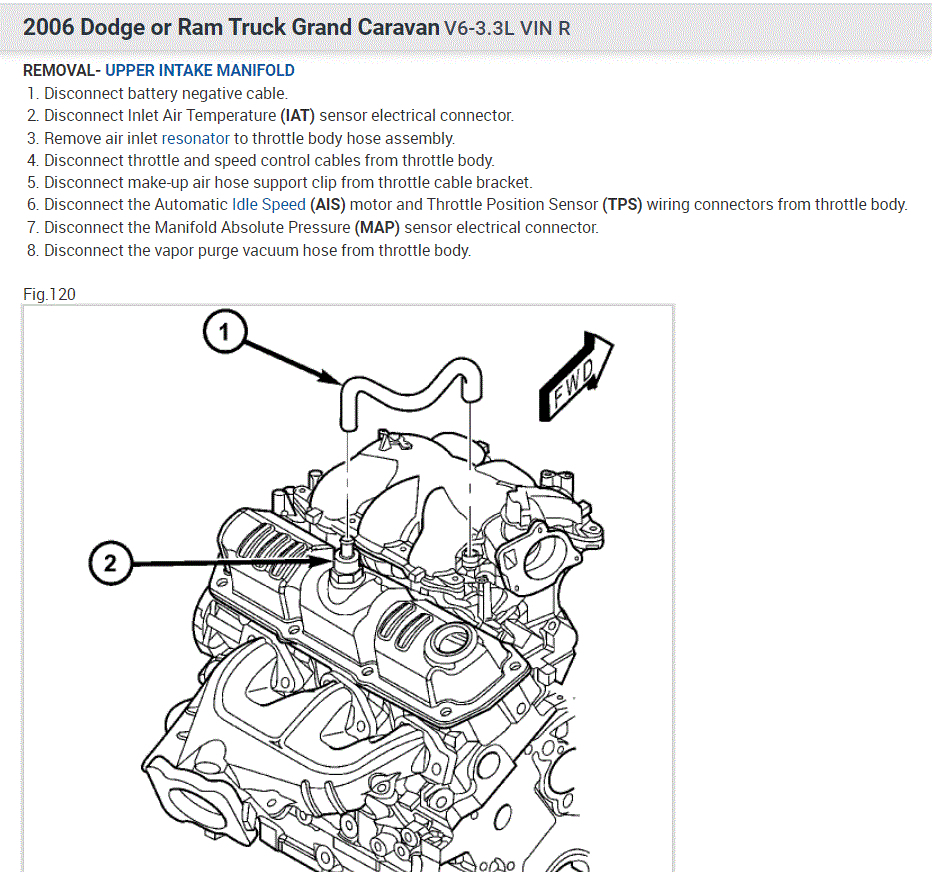 2006 Dodge or Ram Truck Grand Caravan V6-3.3L VIN R

REMOVAL- UPPER INTAKE MANIFOLD
1. Disconnect battery negative cable.
2. Disconnect Inlet Air Temperature (IAT) sensor electrical connector.
3. Remove air inlet resonator to throttle body hose assembly.
4. Disconnect throttle and speed control cables from throttle body.
5. Disconnect make-up air hose support clip from throttle cable bracket.
6. Disconnect the Automatic Idle Speed (AIS) motor and Throttle Position Sensor (TPS) wiring connectors from throttle body.
7. Disconnect the Manifold Absolute Pressure (MAP) sensor electrical connector.
8. Disconnect the vapor purge vacuum hose from throttle body.

Fig.120

1

FWD

2