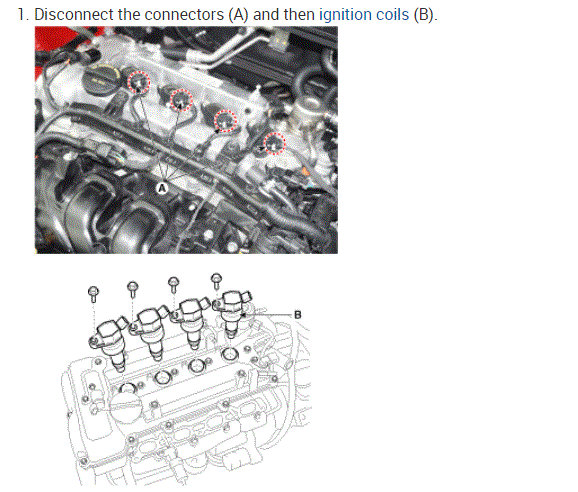 1. Disconnect the connectors (A) and then ignition coils (B).

A

B