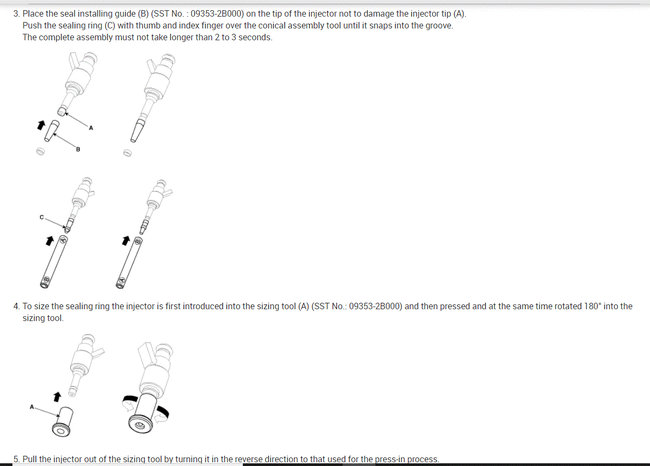 3. Place the seal installing guide (B) (SST No. : 09353-2B000) on the tip of the injector not to damage the injector tip (A).
Push the sealing ring (C) with thumb and index finger over the conical assembly tool until it snaps into the groove.
The complete assembly must not take longer than 2 to 3 seconds.

A

B

C

4. To size the sealing ring the injector is first introduced into the sizing tool (A) (SST No.: 09353-2B000) and then pressed and at the same time rotated 180° into the sizing tool.

A

5. Pull the injector out of the sizing tool by turning it in the reverse direction to that used for the press-in process.