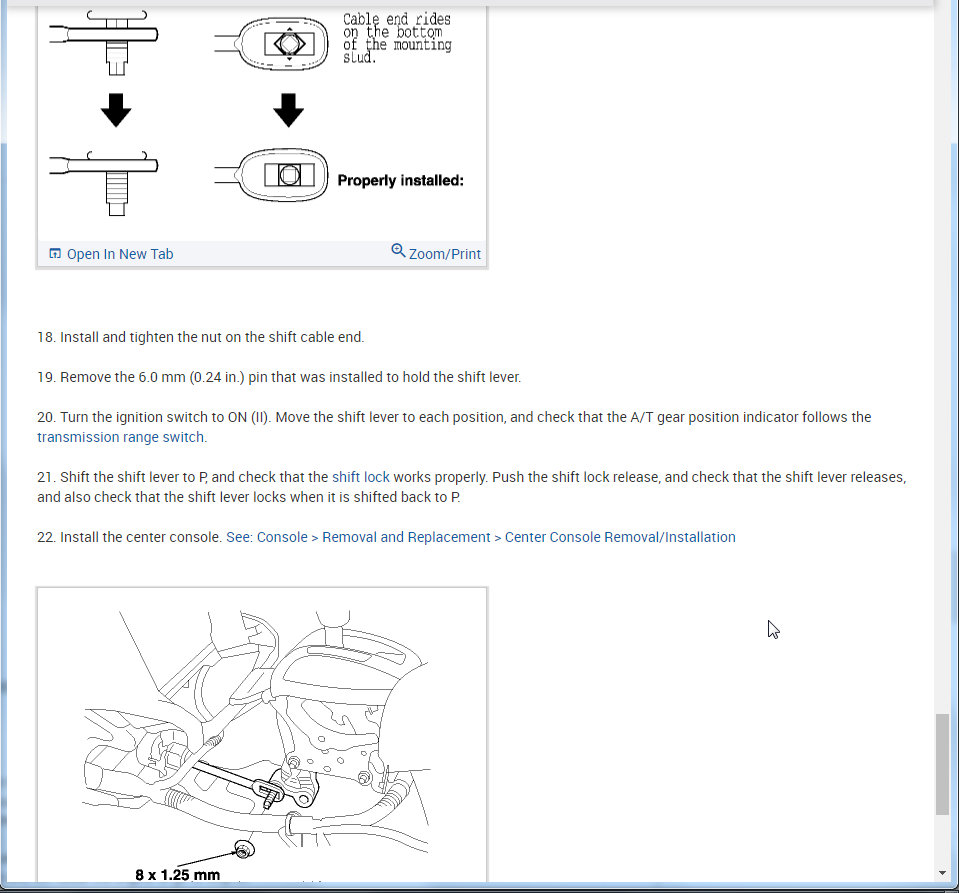 Cable end rides on the bottom of the mounting stud.

Properly installed:

Open In New Tab

Zoom/Print

18. Install and tighten the nut on the shift cable end.

19. Remove the 6.0 mm (0.24 in.) pin that was installed to hold the shift lever.

20. Turn the ignition switch to ON (II). Move the shift lever to each position, and check that the A/T gear position indicator follows the transmission range switch.

21. Shift the shift lever to P, and check that the shift lock works properly. Push the shift lock release, and check that the shift lever releases, and also check that the shift lever locks when it is shifted back to P.

22. Install the center console. See: Console > Removal and Replacement > Center Console Removal/Installation

8 x 1.25 mm