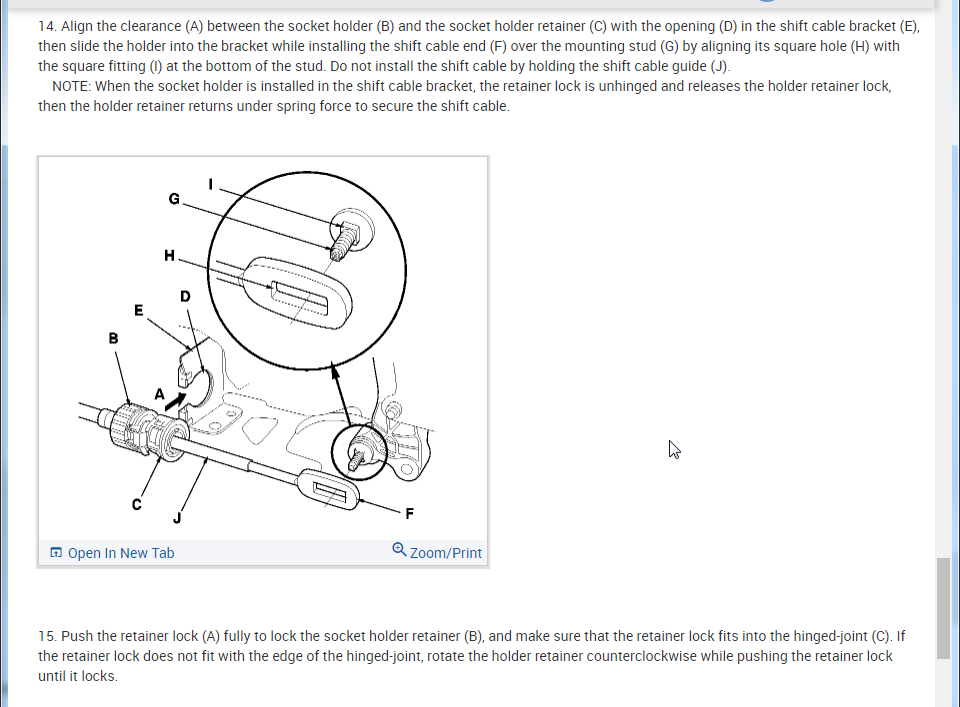 14. Align the clearance (A) between the socket holder (B) and the socket holder retainer (C) with the opening (D) in the shift cable bracket (E), then slide the holder into the bracket while installing the shift cable end (F) over the mounting stud (G) by aligning its square hole (H) with the square fitting (I) at the bottom of the stud. Do not install the shift cable by holding the shift cable guide (J).

NOTE: When the socket holder is installed in the shift cable bracket, the retainer lock is unhinged and releases the holder retainer lock, then the holder retainer returns under spring force to secure the shift cable.

I
G
H
D
E
B
A
C
J
F

Open In New Tab
Zoom/Print

15. Push the retainer lock (A) fully to lock the socket holder retainer (B), and make sure that the retainer lock fits into the hinged-joint (C). If the retainer lock does not fit with the edge of the hinged-joint, rotate the holder retainer counterclockwise while pushing the retainer lock until it locks.