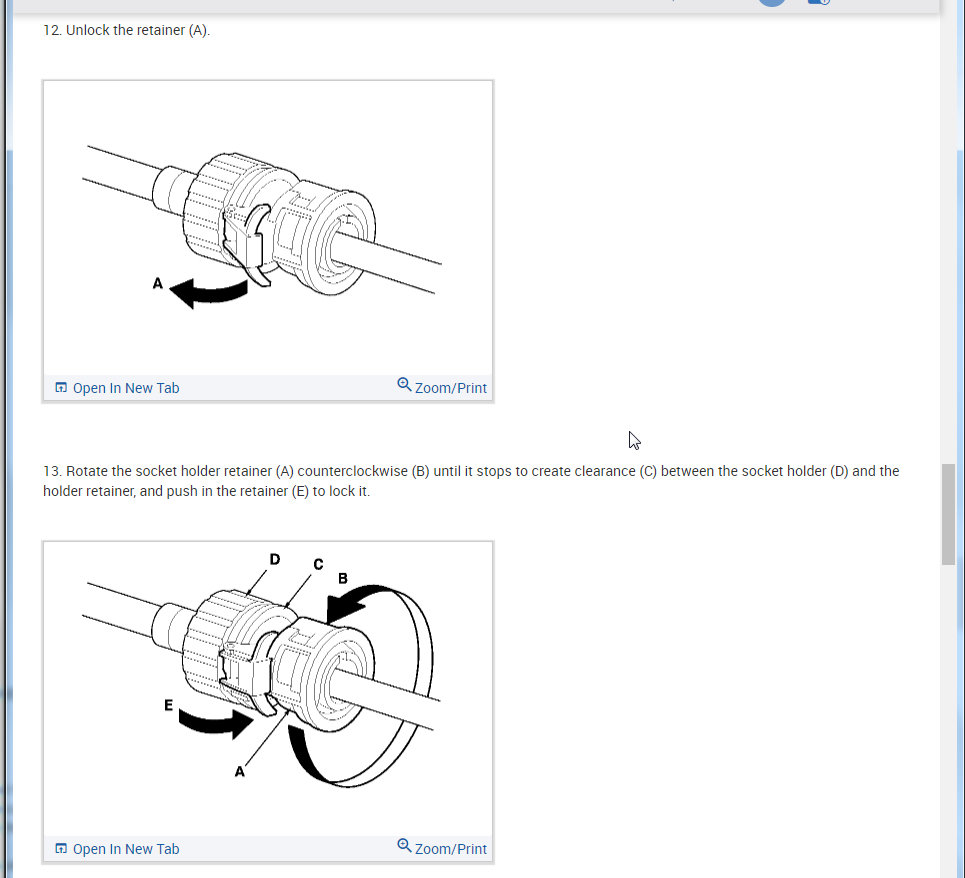 12. Unlock the retainer (A).

A

Open In New Tab

Zoom/Print

13. Rotate the socket holder retainer (A) counterclockwise (B) until it stops to create clearance (C) between the socket holder (D) and the holder retainer, and push in the retainer (E) to lock it.

D
C
B
E
A

Open In New Tab

Zoom/Print