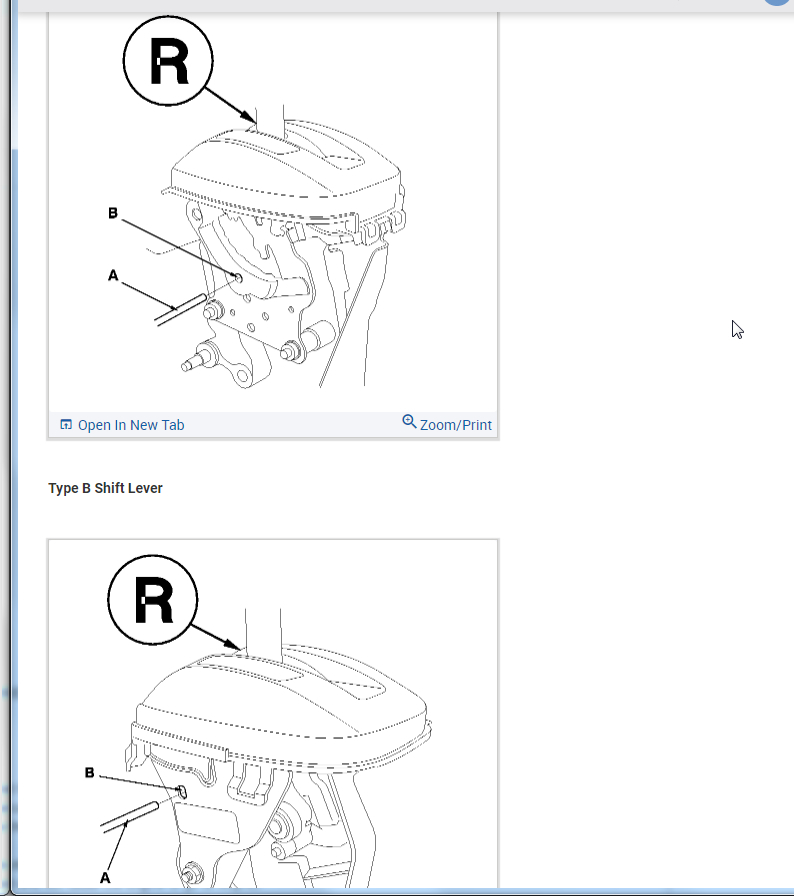 R

B

A

Open In New Tab

Zoom/Print

Type B Shift Lever

R

B

A