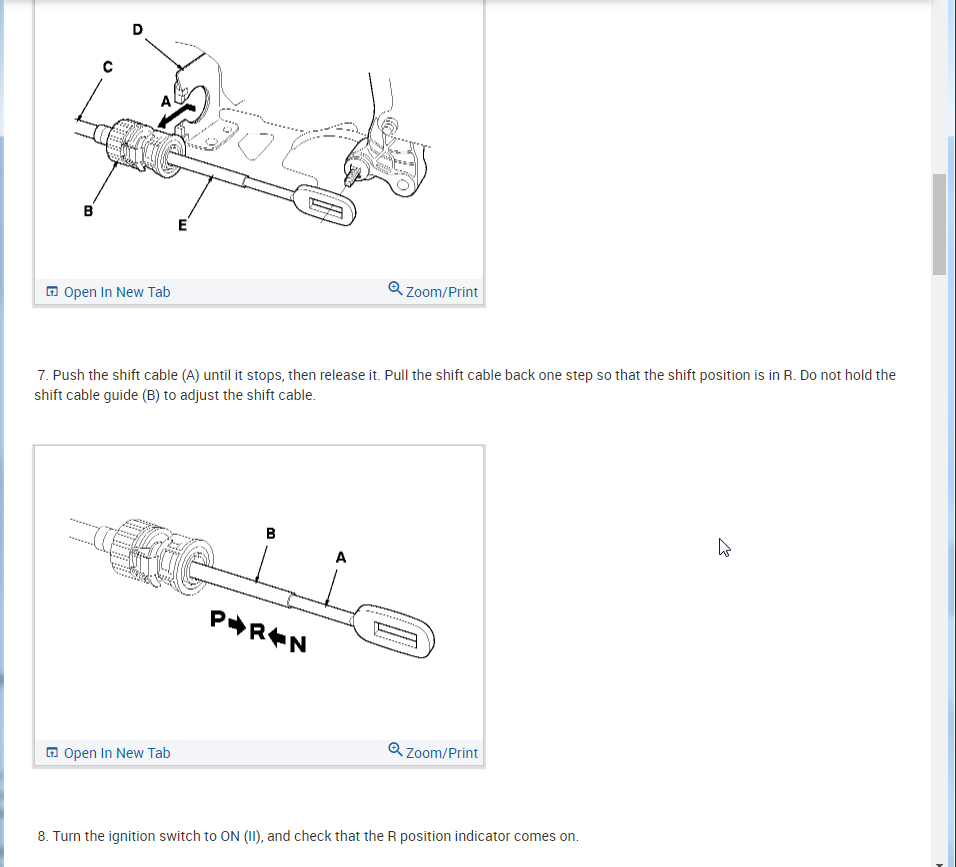 D
C
A
B
E

Open In New Tab
Zoom/Print

7. Push the shift cable (A) until it stops, then release it. Pull the shift cable back one step so that the shift position is in R. Do not hold the shift cable guide (B) to adjust the shift cable.

B
A
P➡R⬅N

Open In New Tab
Zoom/Print

8. Turn the ignition switch to ON (II), and check that the R position indicator comes on.