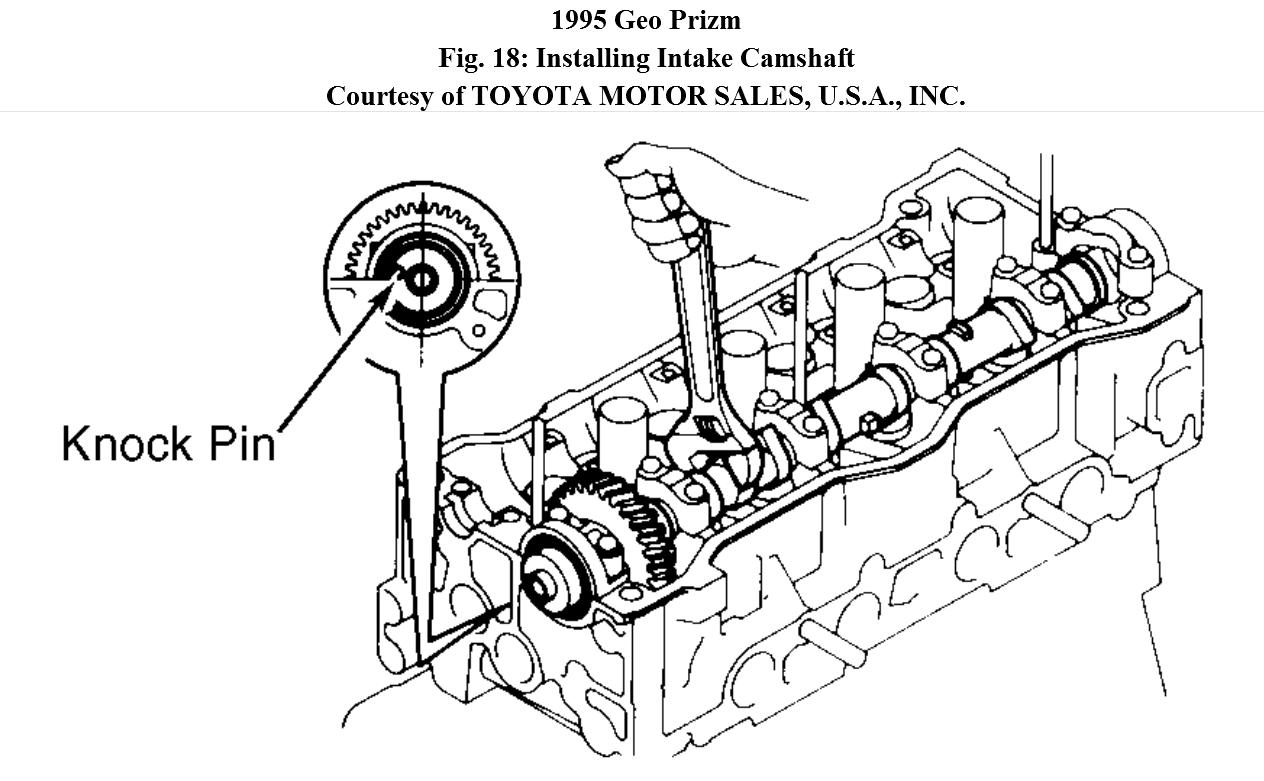 1995 Geo Prizm
Fig. 18: Installing Intake Camshaft
Courtesy of TOYOTA MOTOR SALES, U.S.A., INC.

Knock Pin