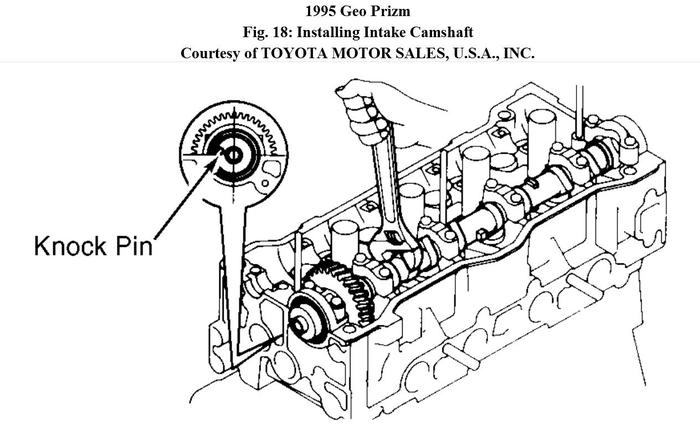 1995 Geo Prizm
Fig. 18: Installing Intake Camshaft
Courtesy of TOYOTA MOTOR SALES, U.S.A., INC.

Knock Pin