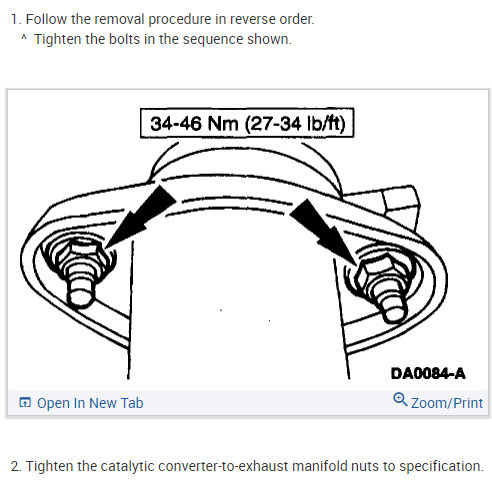 1. Follow the removal procedure in reverse order.
^ Tighten the bolts in the sequence shown.

34-46 Nm (27-34 lb/ft)

DA0084-A

Open In New Tab

Zoom/Print

2. Tighten the catalytic converter-to-exhaust manifold nuts to specification.