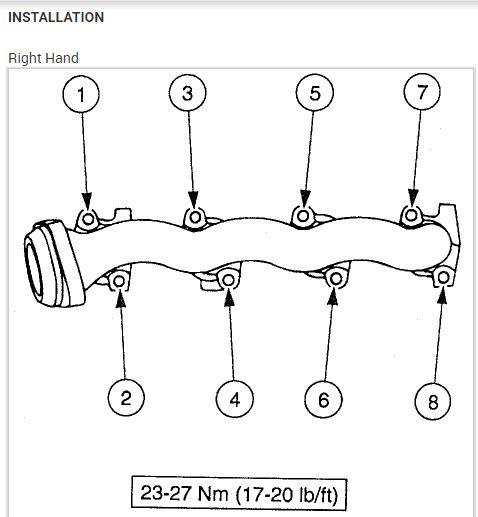 INSTALLATION

Right Hand

1
3
5
7
2
4
6
8

23-27 Nm (17-20 lb/ft)