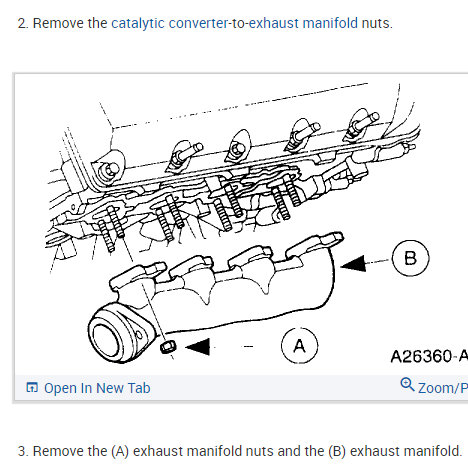 2. Remove the catalytic converter-to-exhaust manifold nuts.

B

A

A26360-A

Open In New Tab

Zoom/P

3. Remove the (A) exhaust manifold nuts and the (B) exhaust manifold.