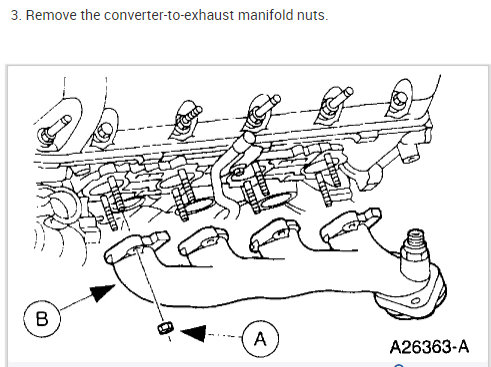 3. Remove the converter-to-exhaust manifold nuts.

B

A

A26363-A