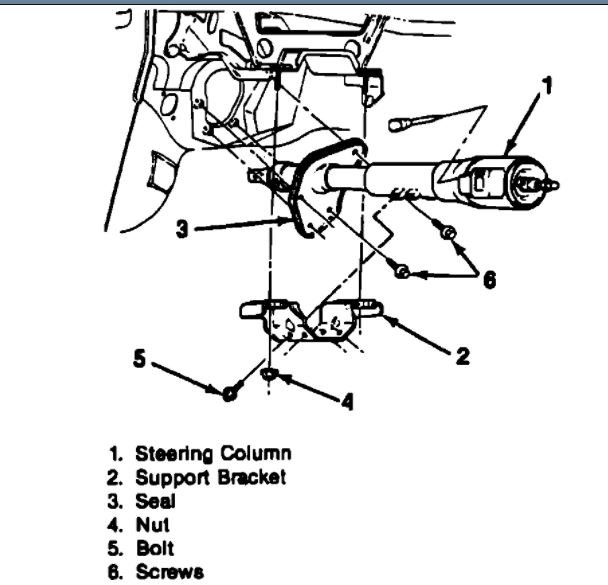 1
3
6
2
5
4

1. Steering Column
2. Support Bracket
3. Seal
4. Nut
5. Bolt
6. Screws