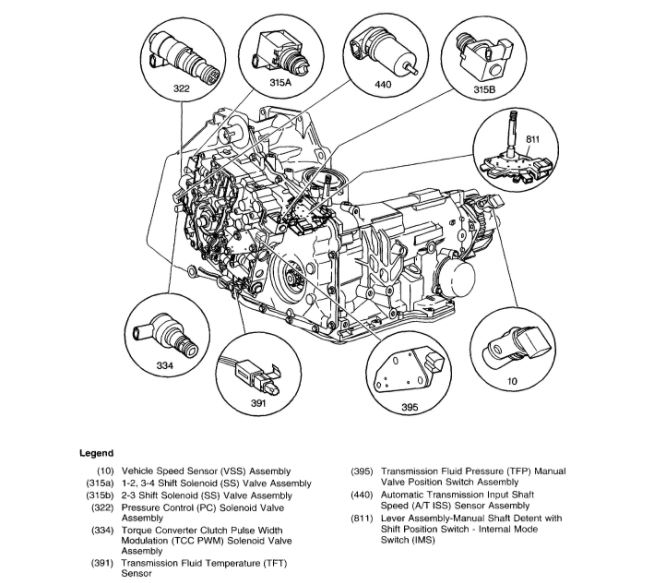 322
315A
440
315B
811
334
391
395
10

Legend

(10) Vehicle Speed Sensor (VSS) Assembly
(315a) 1-2, 3-4 Shift Solenoid (SS) Valve Assembly
(315b) 2-3 Shift Solenoid (SS) Valve Assembly
(322) Pressure Control (PC) Solenoid Valve Assembly
(334) Torque Converter Clutch Pulse Width Modulation (TCC PWM) Solenoid Valve Assembly
(391) Transmission Fluid Temperature (TFT) Sensor

(395) Transmission Fluid Pressure (TFP) Manual Valve Position Switch Assembly
(440) Automatic Transmission Input Shaft Speed (A/T ISS) Sensor Assembly
(811) Lever Assembly-Manual Shaft Detent with Shift Position Switch - Internal Mode Switch (IMS)