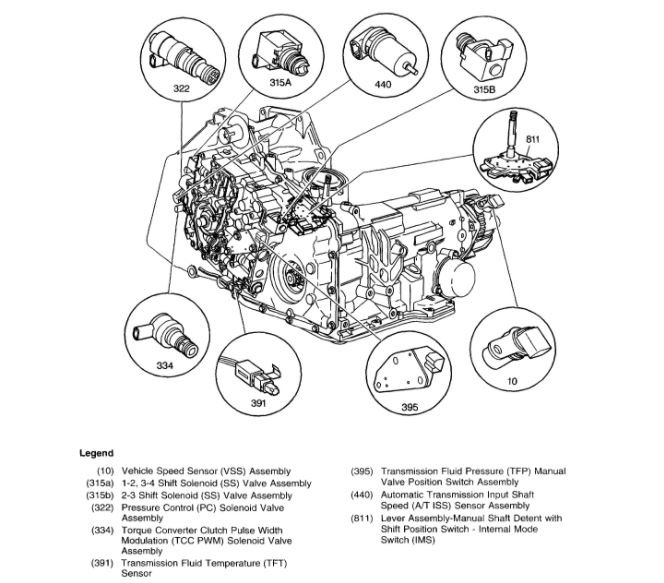 322

315A

440

315B

811

334

391

395

10

Legend

(10) Vehicle Speed Sensor (VSS) Assembly
(315a) 1-2, 3-4 Shift Solenoid (SS) Valve Assembly
(315b) 2-3 Shift Solenoid (SS) Valve Assembly
(322) Pressure Control (PC) Solenoid Valve Assembly
(334) Torque Converter Clutch Pulse Width Modulation (TCC PWM) Solenoid Valve Assembly
(391) Transmission Fluid Temperature (TFT) Sensor

(395) Transmission Fluid Pressure (TFP) Manual Valve Position Switch Assembly
(440) Automatic Transmission Input Shaft Speed (A/T ISS) Sensor Assembly
(811) Lever Assembly-Manual Shaft Detent with Shift Position Switch - Internal Mode Switch (IMS)