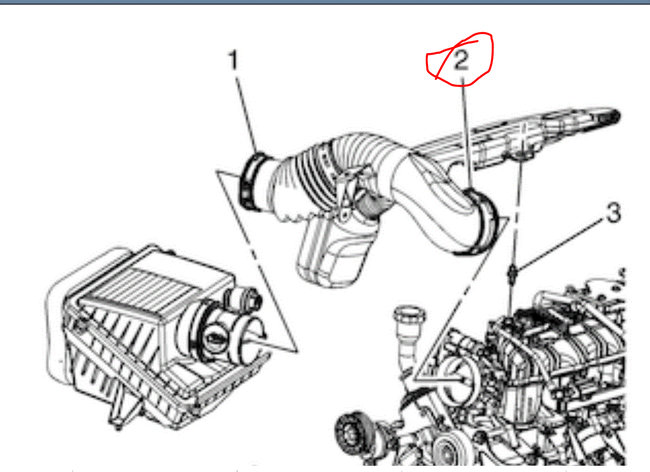 1

2

3