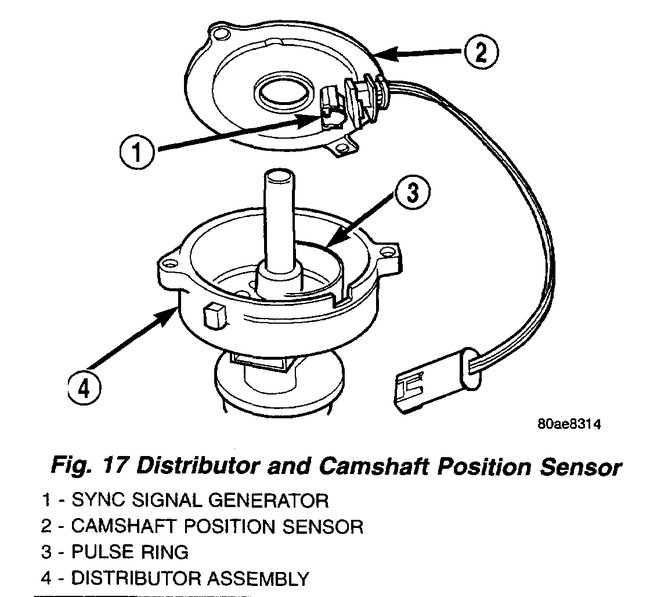 2

1

3

4

80ae8314

Fig. 17 Distributor and Camshaft Position Sensor

1 - SYNC SIGNAL GENERATOR
2 - CAMSHAFT POSITION SENSOR
3 - PULSE RING
4 - DISTRIBUTOR ASSEMBLY