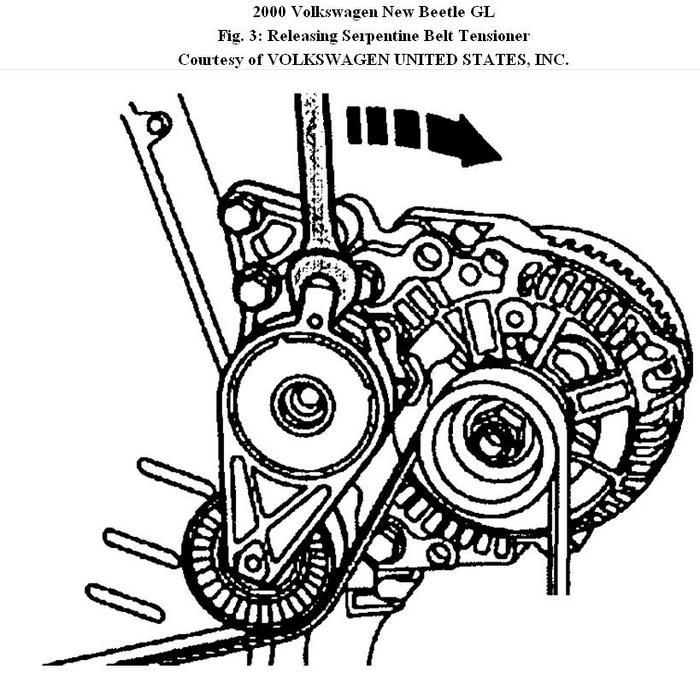 2000 Volkswagen New Beetle GL
Fig. 3: Releasing Serpentine Belt Tensioner
Courtesy of VOLKSWAGEN UNITED STATES, INC.