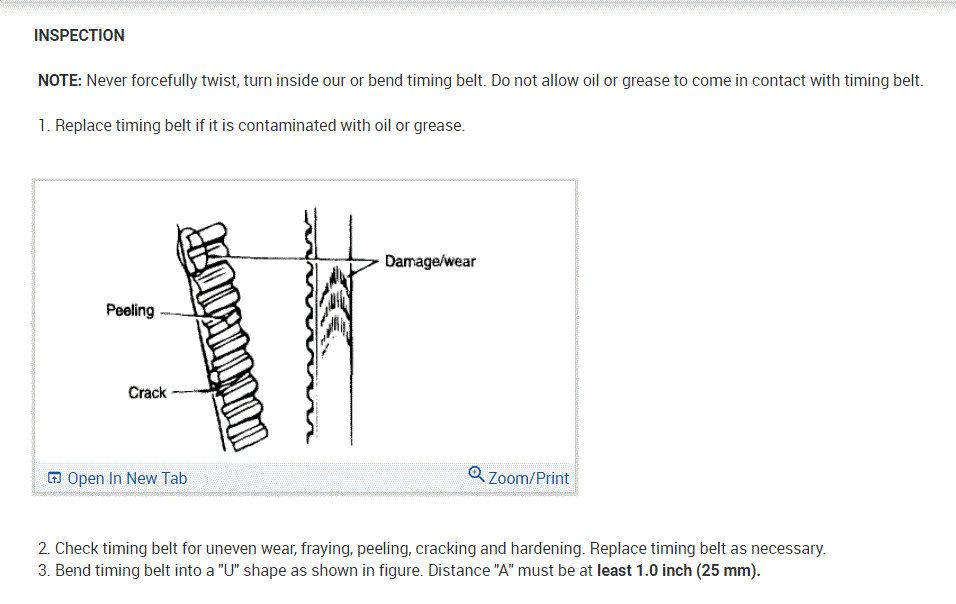 INSPECTION

NOTE: Never forcefully twist, turn inside our or bend timing belt. Do not allow oil or grease to come in contact with timing belt.

1. Replace timing belt if it is contaminated with oil or grease.

Damage/wear

Peeling

Crack

Open In New Tab

Zoom/Print

2. Check timing belt for uneven wear, fraying, peeling, cracking and hardening. Replace timing belt as necessary.
3. Bend timing belt into a "U" shape as shown in figure. Distance "A" must be at least 1.0 inch (25 mm).