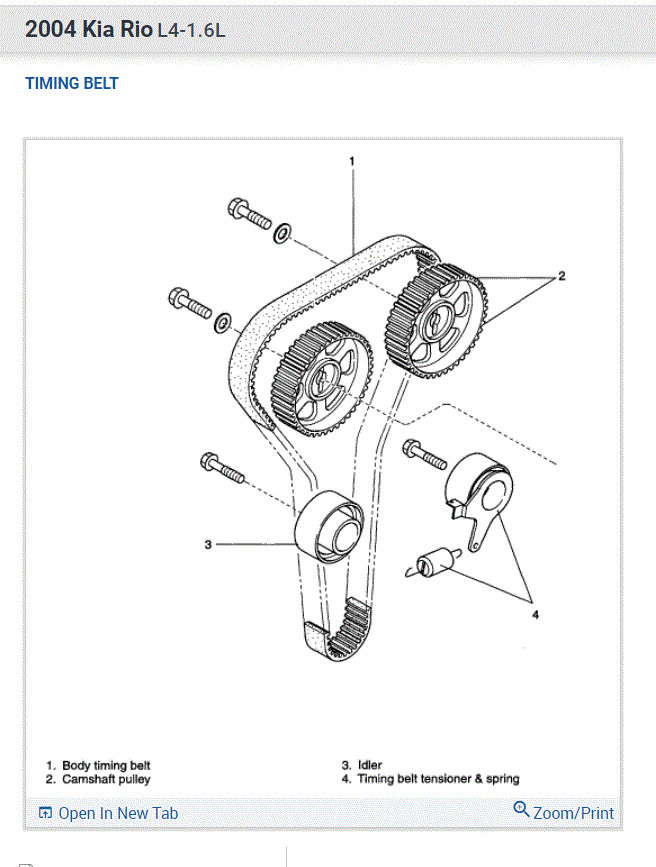 2004 Kia Rio L4-1.6L

TIMING BELT

1

2

3

4

1. Body timing belt
2. Camshaft pulley

3. Idler
4. Timing belt tensioner & spring

Open In New Tab

Zoom/Print