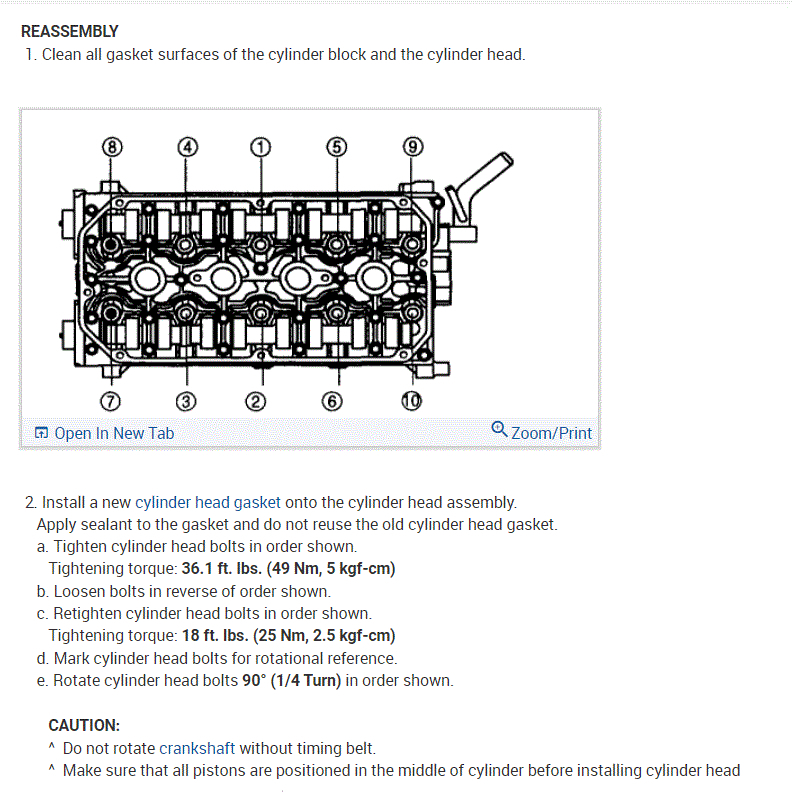 REASSEMBLY

1. Clean all gasket surfaces of the cylinder block and the cylinder head.

8 4 1 5 9

7 3 2 6 10

Open In New Tab

Zoom/Print

2. Install a new cylinder head gasket onto the cylinder head assembly. Apply sealant to the gasket and do not reuse the old cylinder head gasket.

a. Tighten cylinder head bolts in order shown.
Tightening torque: 36.1 ft. lbs. (49 Nm, 5 kgf-cm)

b. Loosen bolts in reverse of order shown.

c. Retighten cylinder head bolts in order shown.
Tightening torque: 18 ft. lbs. (25 Nm, 2.5 kgf-cm)

d. Mark cylinder head bolts for rotational reference.

e. Rotate cylinder head bolts 90° (1/4 Turn) in order shown.

CAUTION:

^ Do not rotate crankshaft without timing belt.

^ Make sure that all pistons are positioned in the middle of cylinder before installing cylinder head