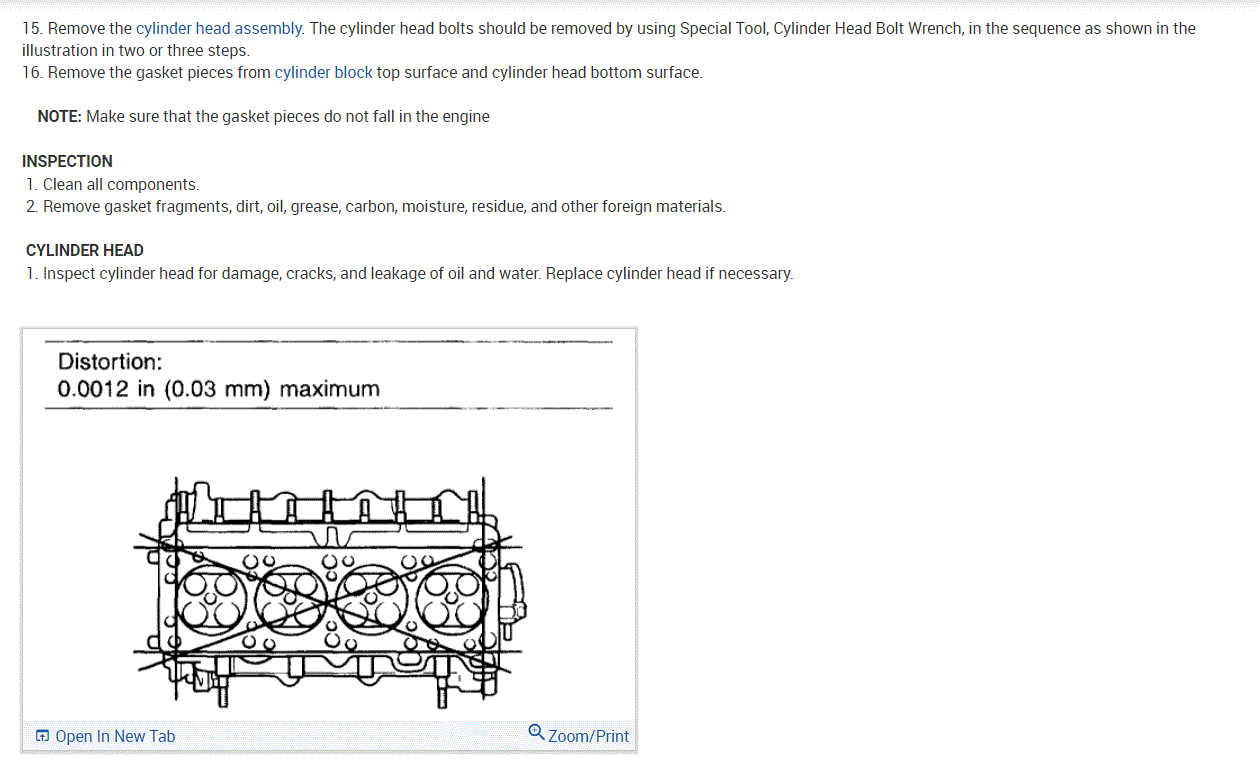 15. Remove the cylinder head assembly. The cylinder head bolts should be removed by using Special Tool, Cylinder Head Bolt Wrench, in the sequence as shown in the illustration in two or three steps.
16. Remove the gasket pieces from cylinder block top surface and cylinder head bottom surface.

NOTE: Make sure that the gasket pieces do not fall in the engine

INSPECTION
1. Clean all components.
2. Remove gasket fragments, dirt, oil, grease, carbon, moisture, residue, and other foreign materials.

CYLINDER HEAD
1. Inspect cylinder head for damage, cracks, and leakage of oil and water. Replace cylinder head if necessary.

Distortion:
0.0012 in (0.03 mm) maximum

Open In New Tab
Zoom/Print