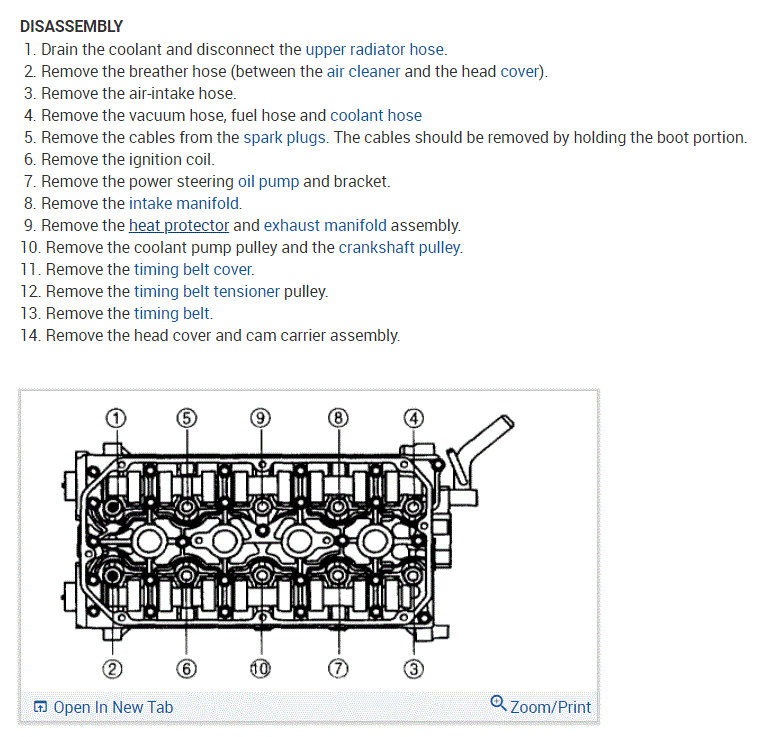 DISASSEMBLY

1. Drain the coolant and disconnect the upper radiator hose.
2. Remove the breather hose (between the air cleaner and the head cover).
3. Remove the air-intake hose.
4. Remove the vacuum hose, fuel hose and coolant hose
5. Remove the cables from the spark plugs. The cables should be removed by holding the boot portion.
6. Remove the ignition coil.
7. Remove the power steering oil pump and bracket.
8. Remove the intake manifold.
9. Remove the heat protector and exhaust manifold assembly.
10. Remove the coolant pump pulley and the crankshaft pulley.
11. Remove the timing belt cover.
12. Remove the timing belt tensioner pulley.
13. Remove the timing belt.
14. Remove the head cover and cam carrier assembly.

① ⑤ ⑨ ⑧ ④

② ⑥ ⑩ ⑦ ③

Open In New Tab

Zoom/Print