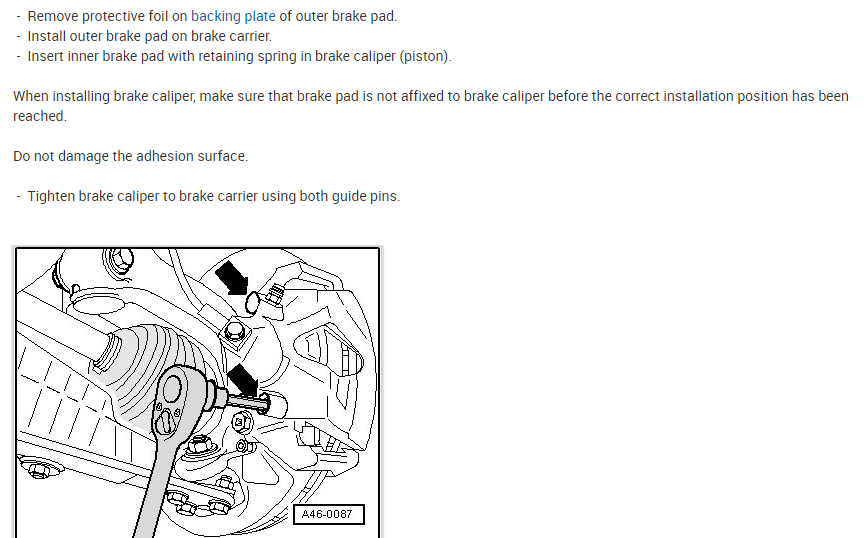 - Remove protective foil on backing plate of outer brake pad.
- Install outer brake pad on brake carrier.
- Insert inner brake pad with retaining spring in brake caliper (piston).

When installing brake caliper, make sure that brake pad is not affixed to brake caliper before the correct installation position has been reached.

Do not damage the adhesion surface.

- Tighten brake caliper to brake carrier using both guide pins.

A46-0087