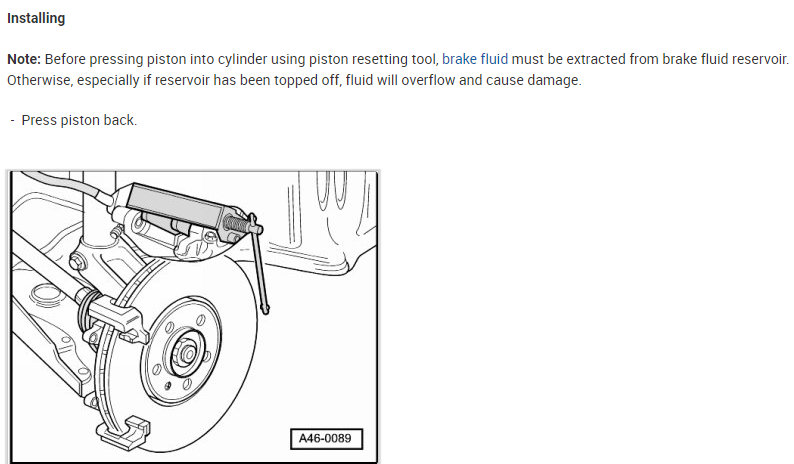 Installing

Note: Before pressing piston into cylinder using piston resetting tool, brake fluid must be extracted from brake fluid reservoir. Otherwise, especially if reservoir has been topped off, fluid will overflow and cause damage.

- Press piston back.

A46-0089