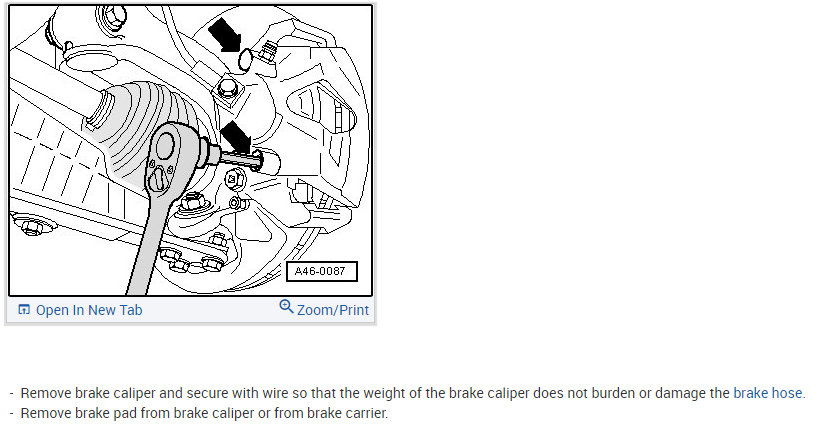 A46-0087

Open In New Tab
Zoom/Print

- Remove brake caliper and secure with wire so that the weight of the brake caliper does not burden or damage the brake hose.
- Remove brake pad from brake caliper or from brake carrier.