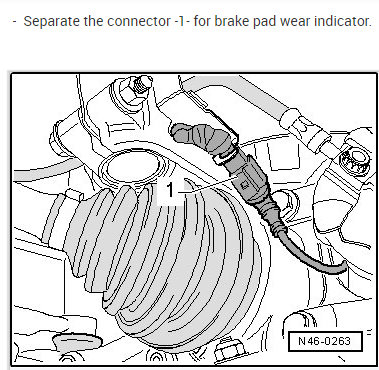 - Separate the connector -1- for brake pad wear indicator.

1

N46-0263